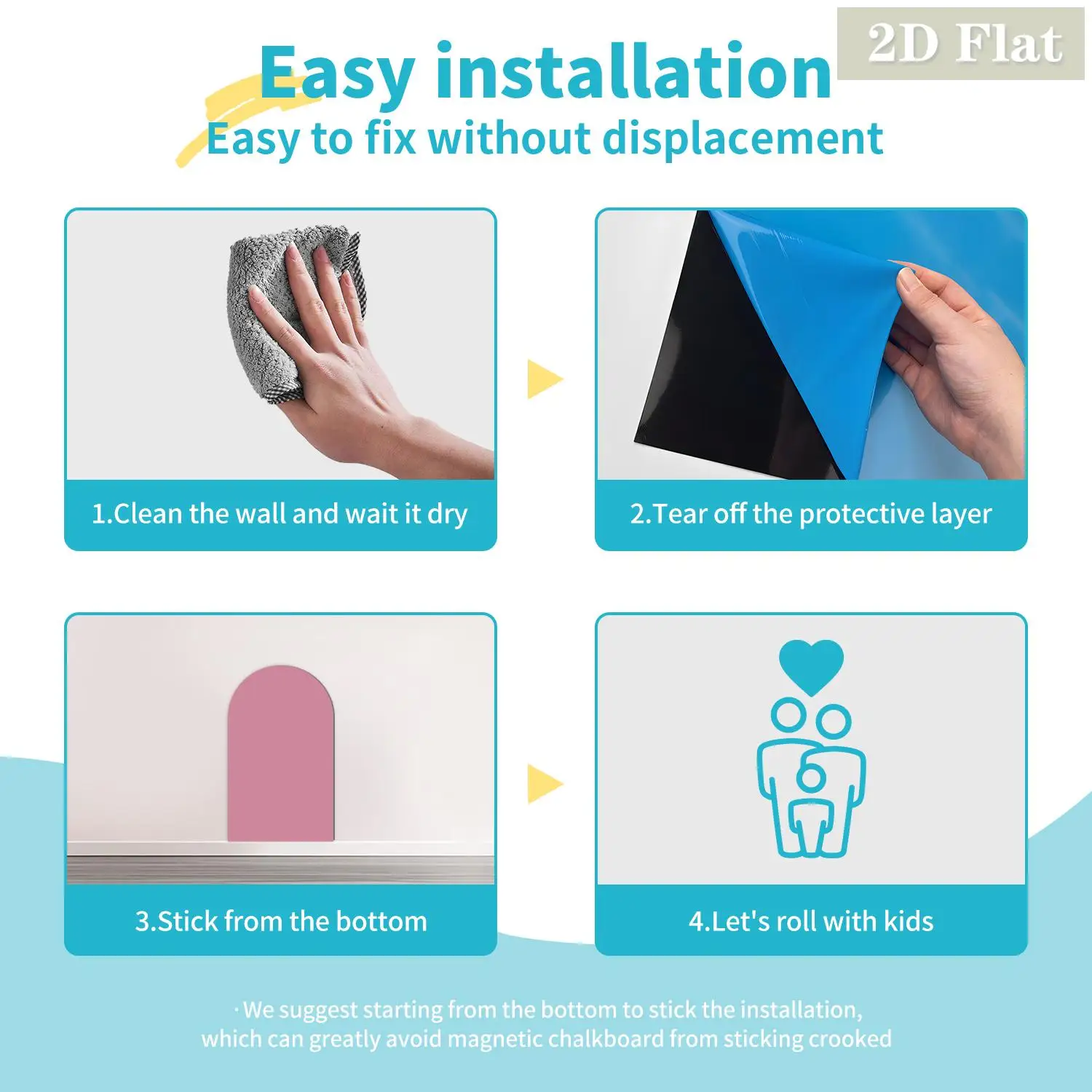 2D Flat

Easy installation

Easy to fix without displacement

1.Clean the wall and wait it dry

2.Tear off the protective layer

3.Stick from the bottom

4.Let's roll with kids

· We suggest starting from the bottom to stick the installation, which can greatly avoid magnetic chalkboard from sticking crooked