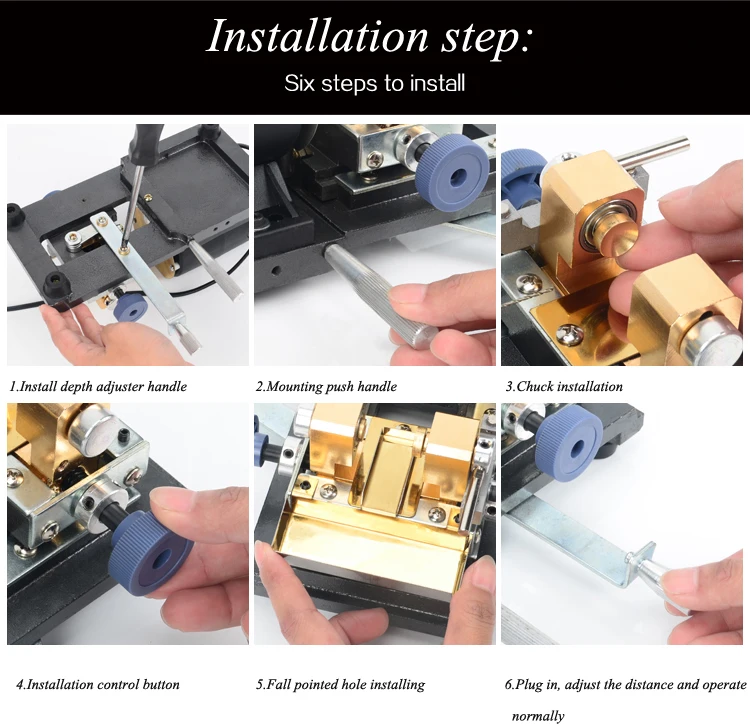 Installation step:

Six steps to install

1.Install depth adjuster handle

2.Mounting push handle

3.Chuck installation

4.Installation control button

5.Fall pointed hole installing

6.Plug in, adjust the distance and operate normally