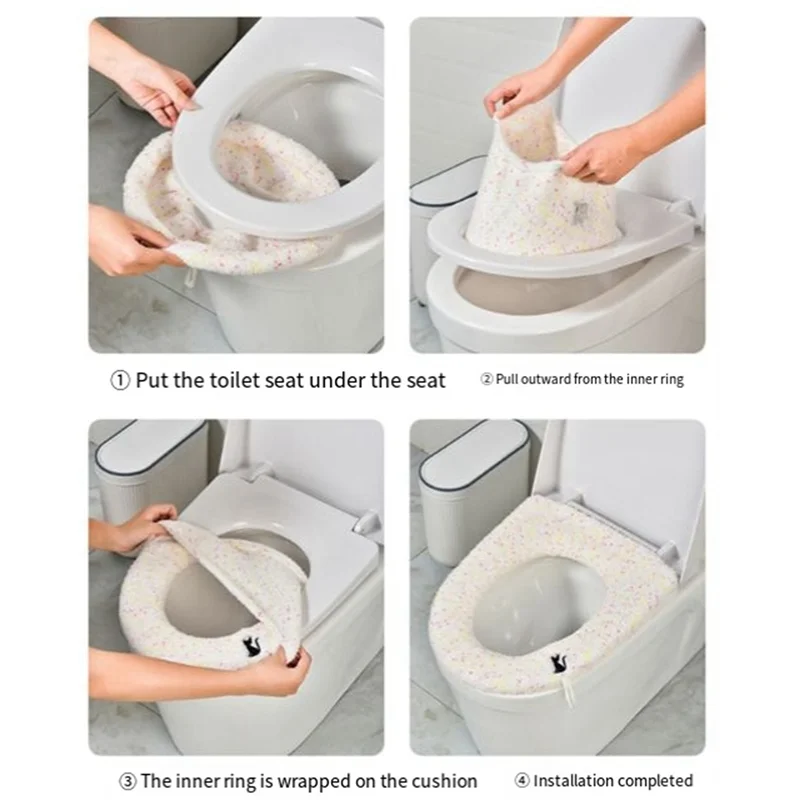 ① Put the toilet seat under the seat

② Pull outward from the inner ring

③ The inner ring is wrapped on the cushion

④ Installation completed