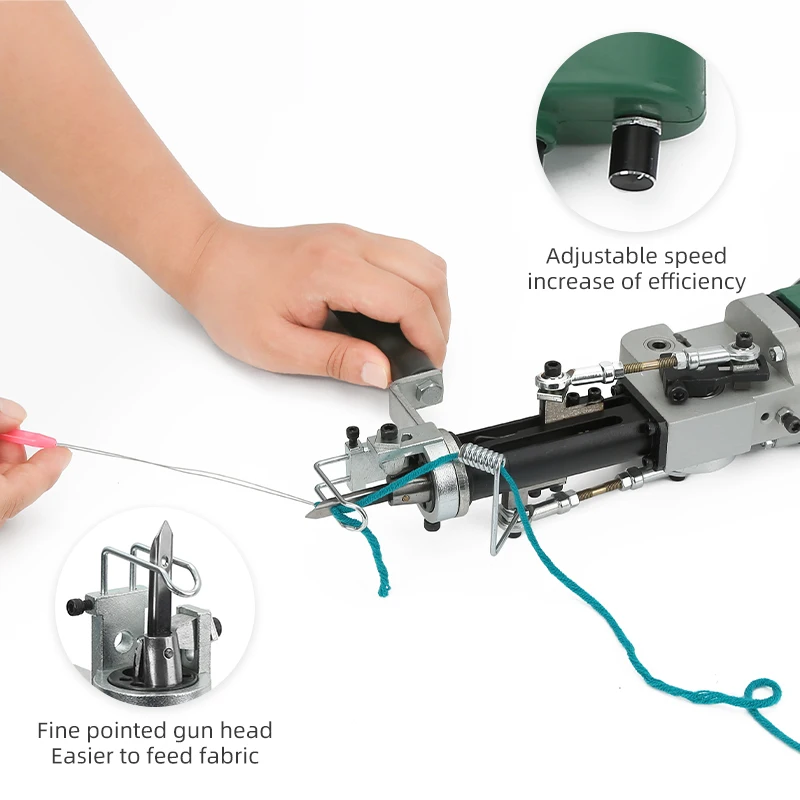 Adjustable speed
increase of efficiency

Fine pointed gun head
Easier to feed fabric