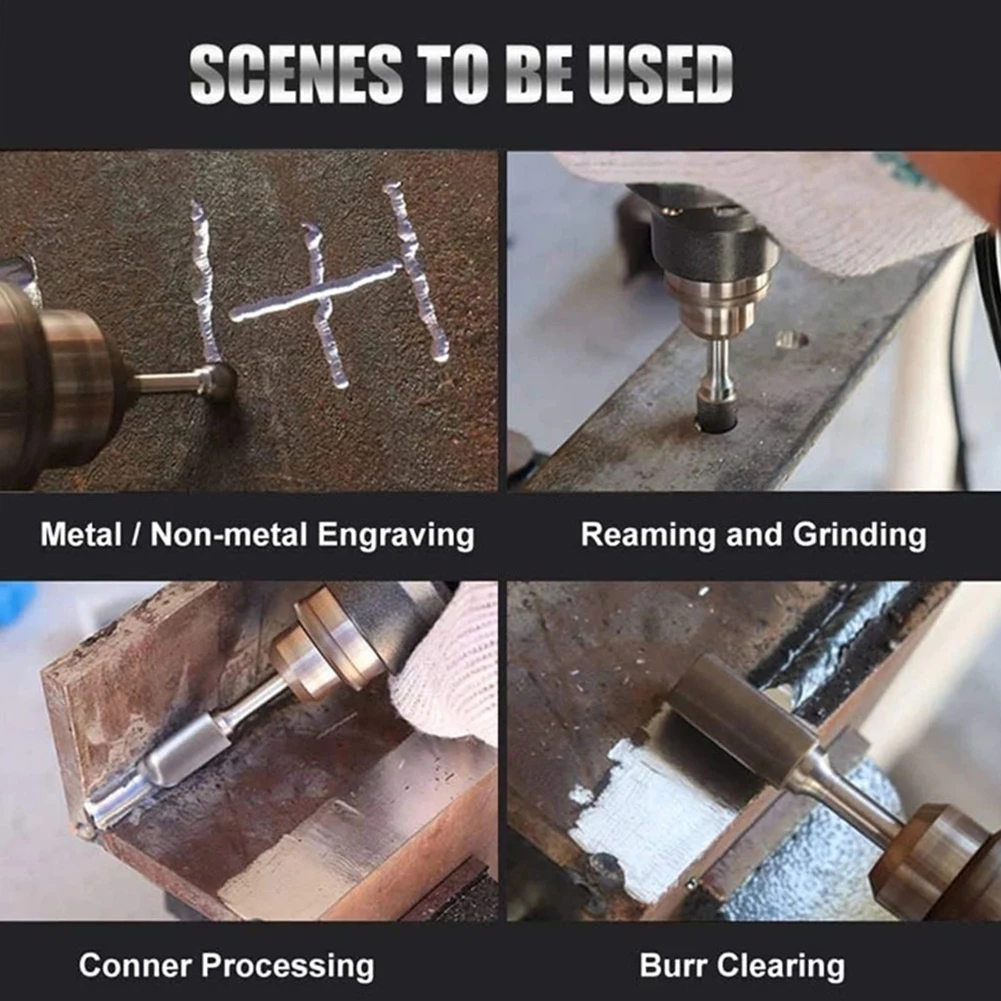 SCENES TO BE USED

Metal / Non-metal Engraving

Reaming and Grinding

Conner Processing

Burr Clearing