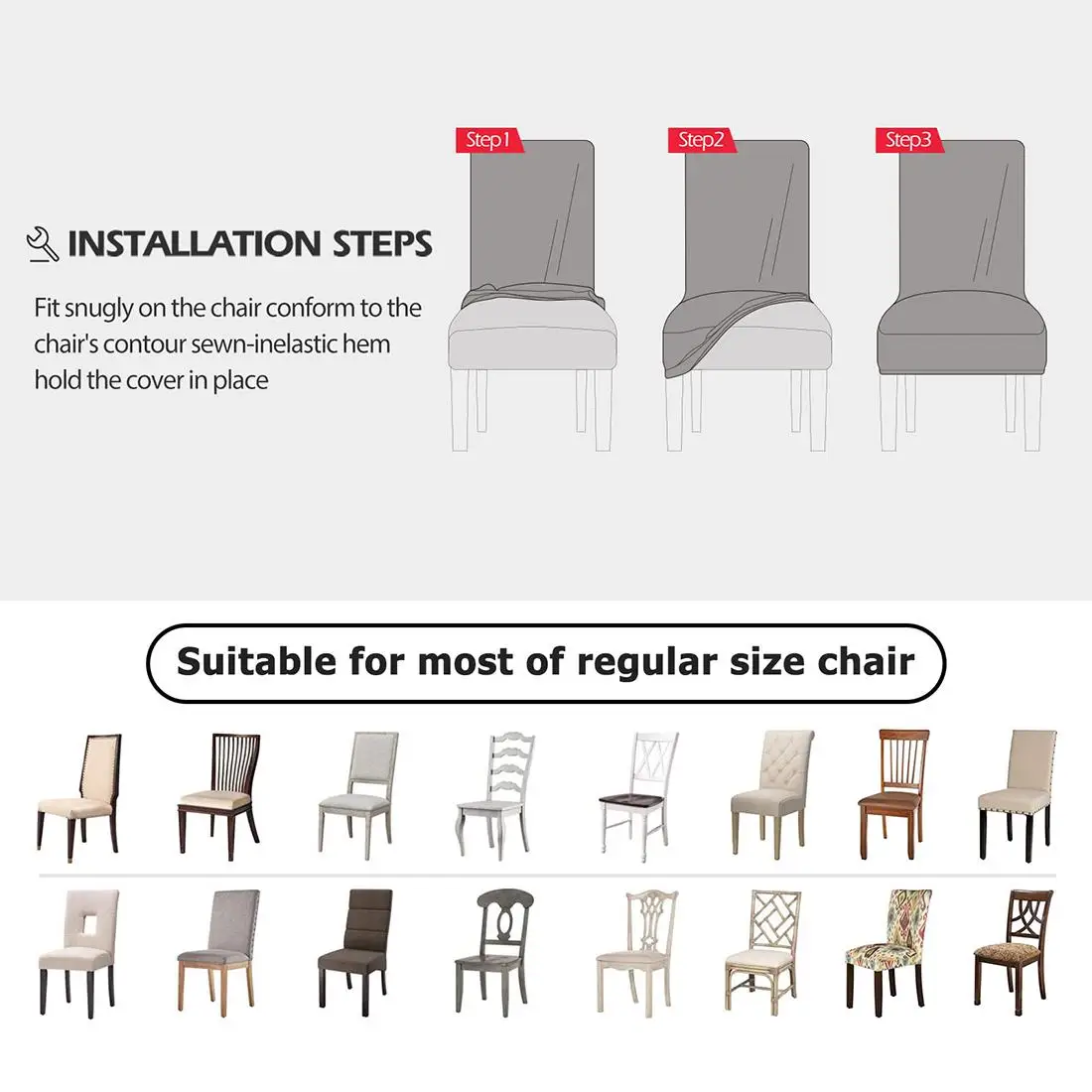 INSTALLATION STEPS

Fit snugly on the chair conform to the chair's contour sewn-inelastic hem hold the cover in place

Step1

Step2

Step3

Suitable for most of regular size chair