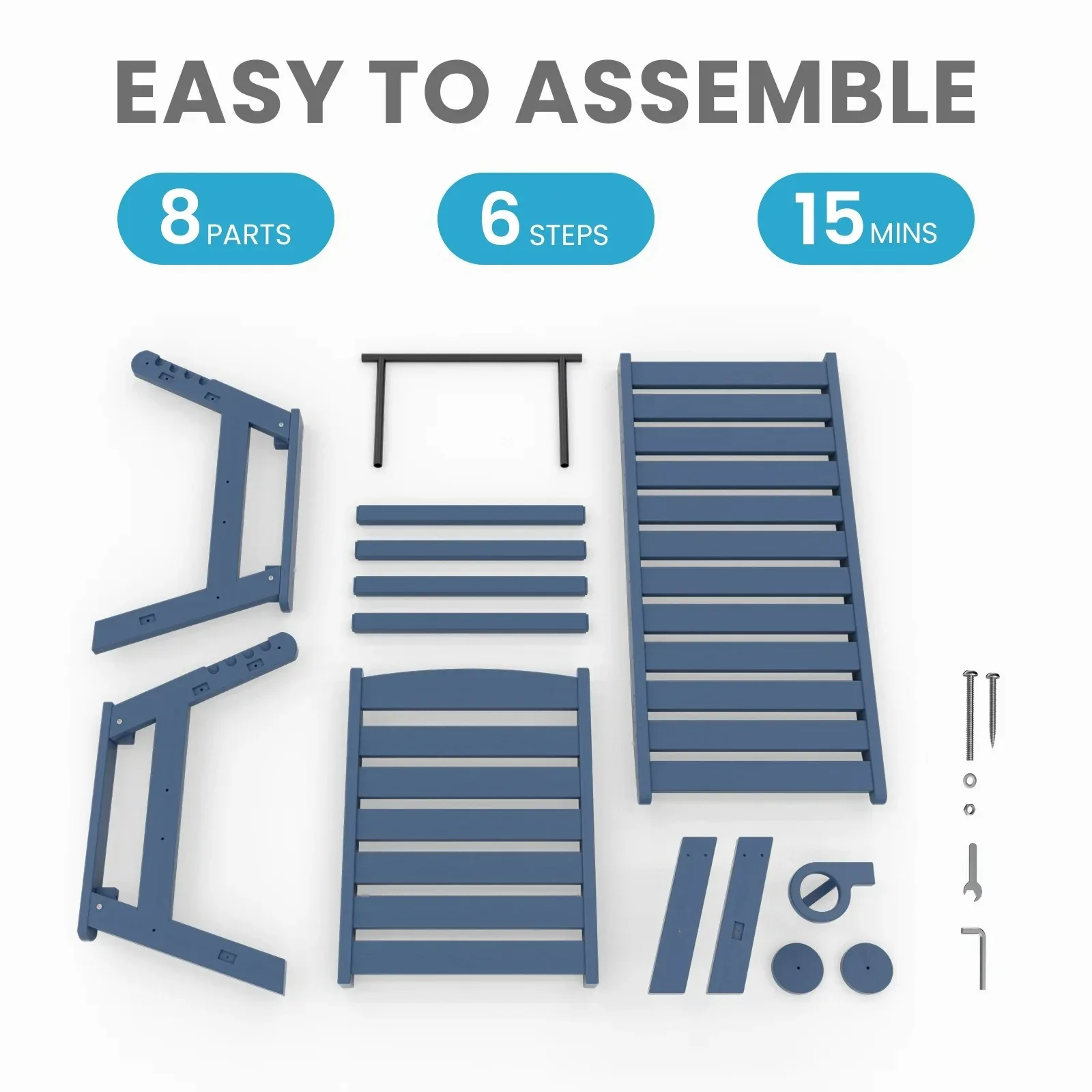 EASY TO ASSEMBLE

8 PARTS

6 STEPS

15 MINS