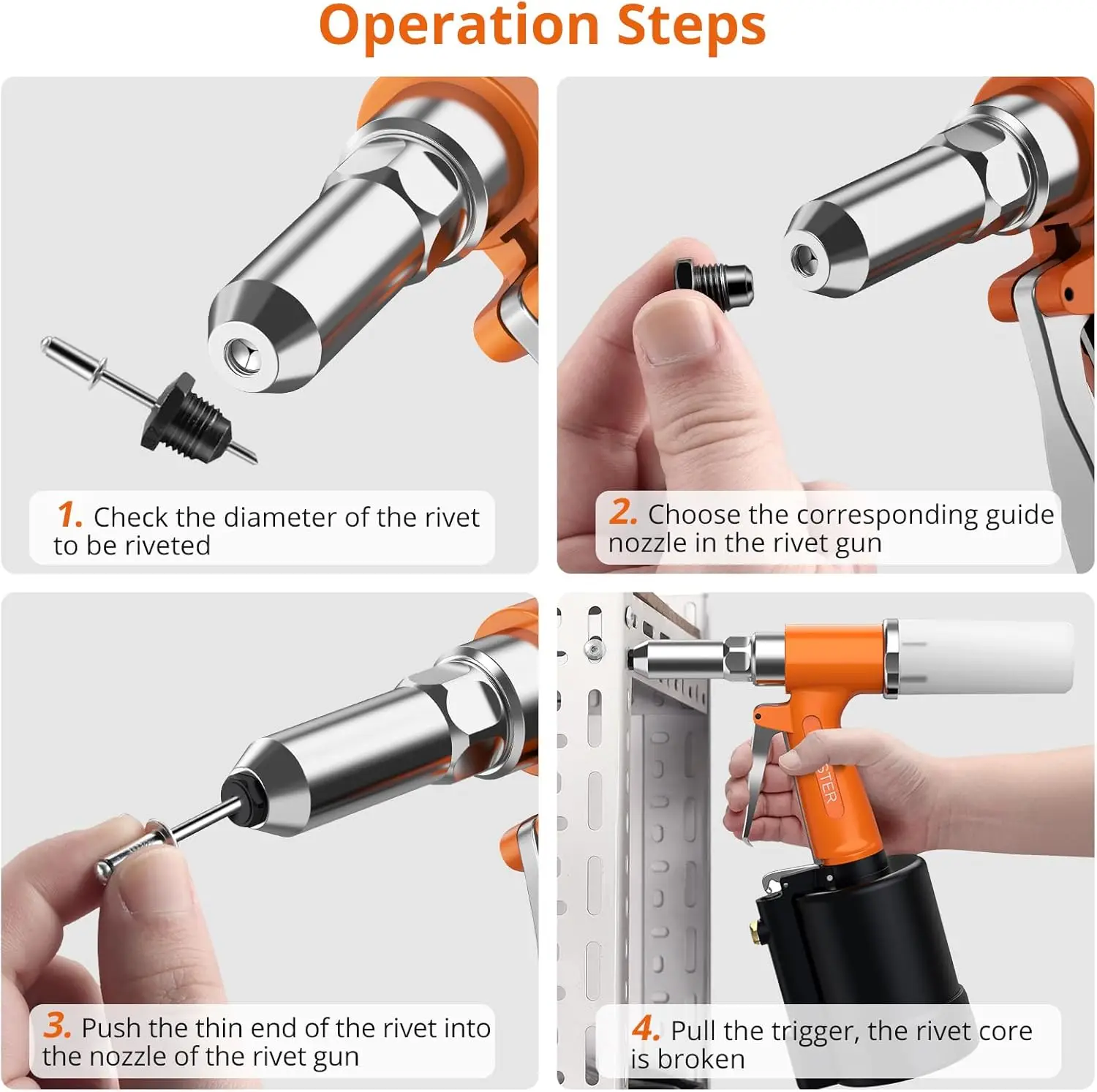 Operation Steps

1. Check the diameter of the rivet to be riveted

2. Choose the corresponding guide nozzle in the rivet gun

3. Push the thin end of the rivet into the nozzle of the rivet gun

STER

4. Pull the trigger, the rivet core is broken