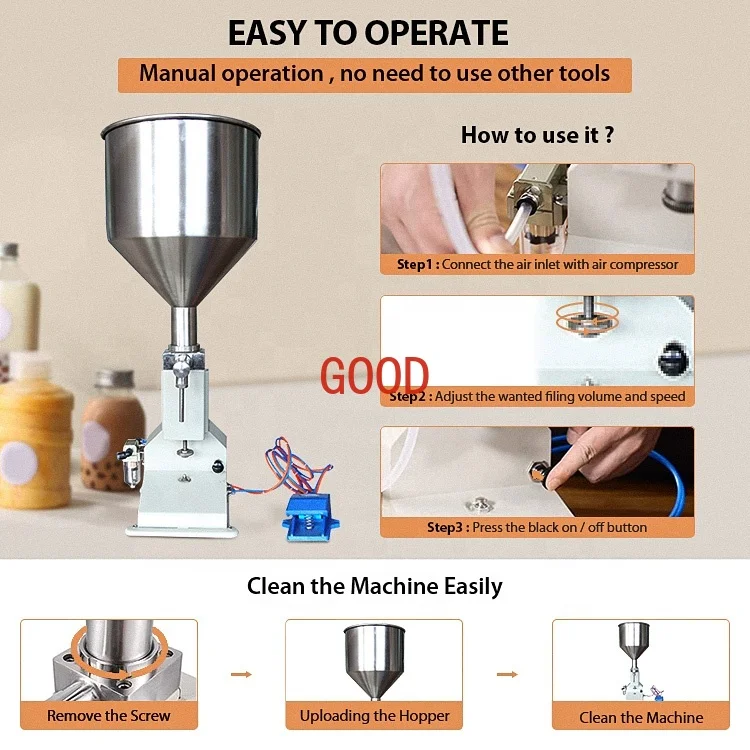 EASY TO OPERATE

Manual operation , no need to use other tools

How to use it ?

Step1 : Connect the air inlet with air compressor

GOOD

Step2 : Adjust the wanted filing volume and speed

Step3 : Press the black on / off button

Clean the Machine Easily

Remove the Screw

Uploading the Hopper

Clean the Machine