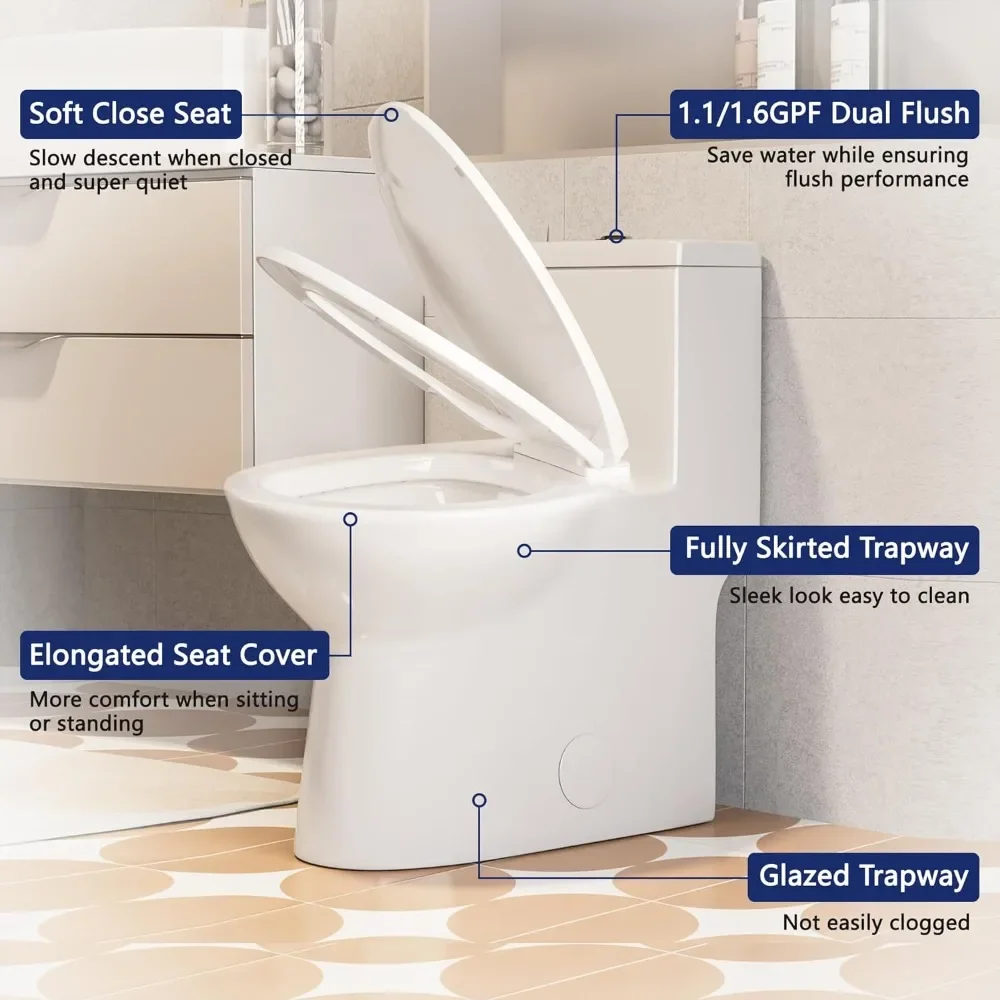 Soft Close Seat
Slow descent when closed and super quiet

1.1/1.6GPF Dual Flush
Save water while ensuring flush performance

Fully Skirted Trapway
Sleek look easy to clean

Elongated Seat Cover
More comfort when sitting or standing

Glazed Trapway
Not easily clogged