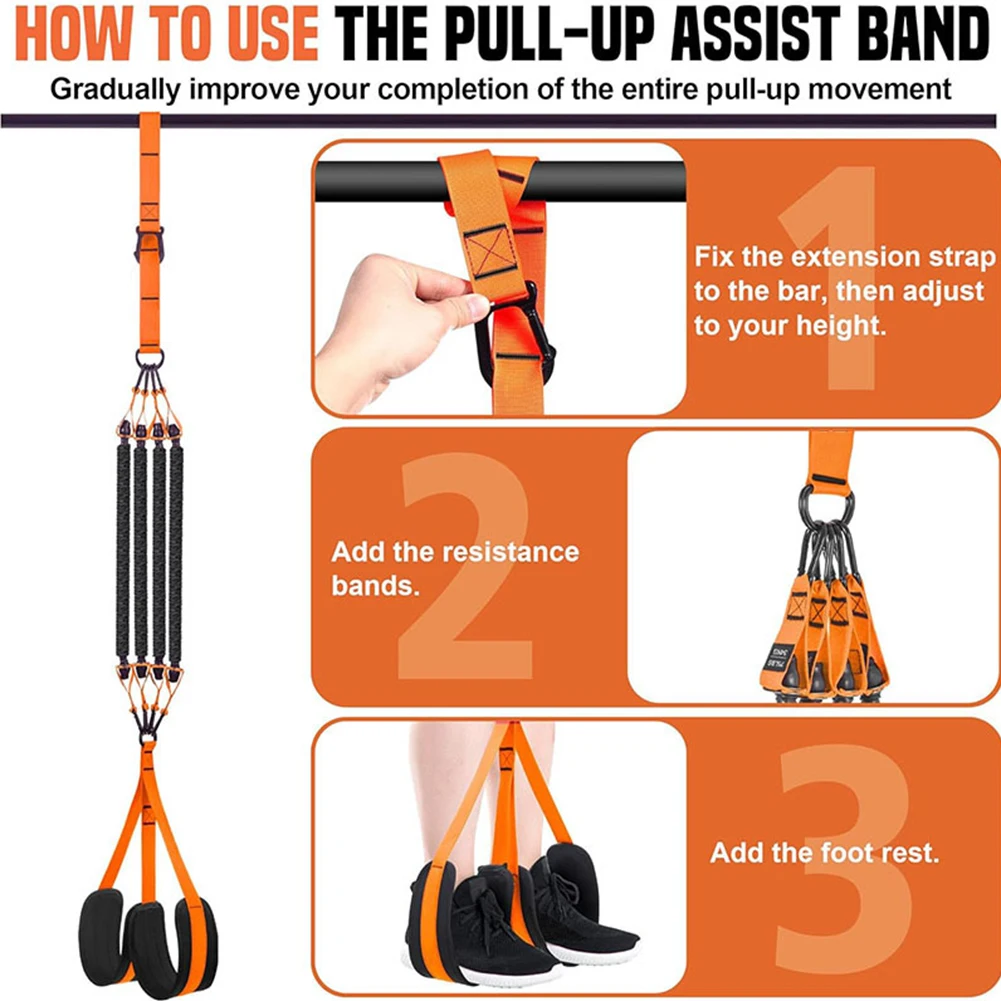 HOW TO USE THE PULL-UP ASSIST BAND

Gradually improve your completion of the entire pull-up movement

1

Fix the extension strap to the bar, then adjust to your height.

2

Add the resistance bands.

3

Add the foot rest.