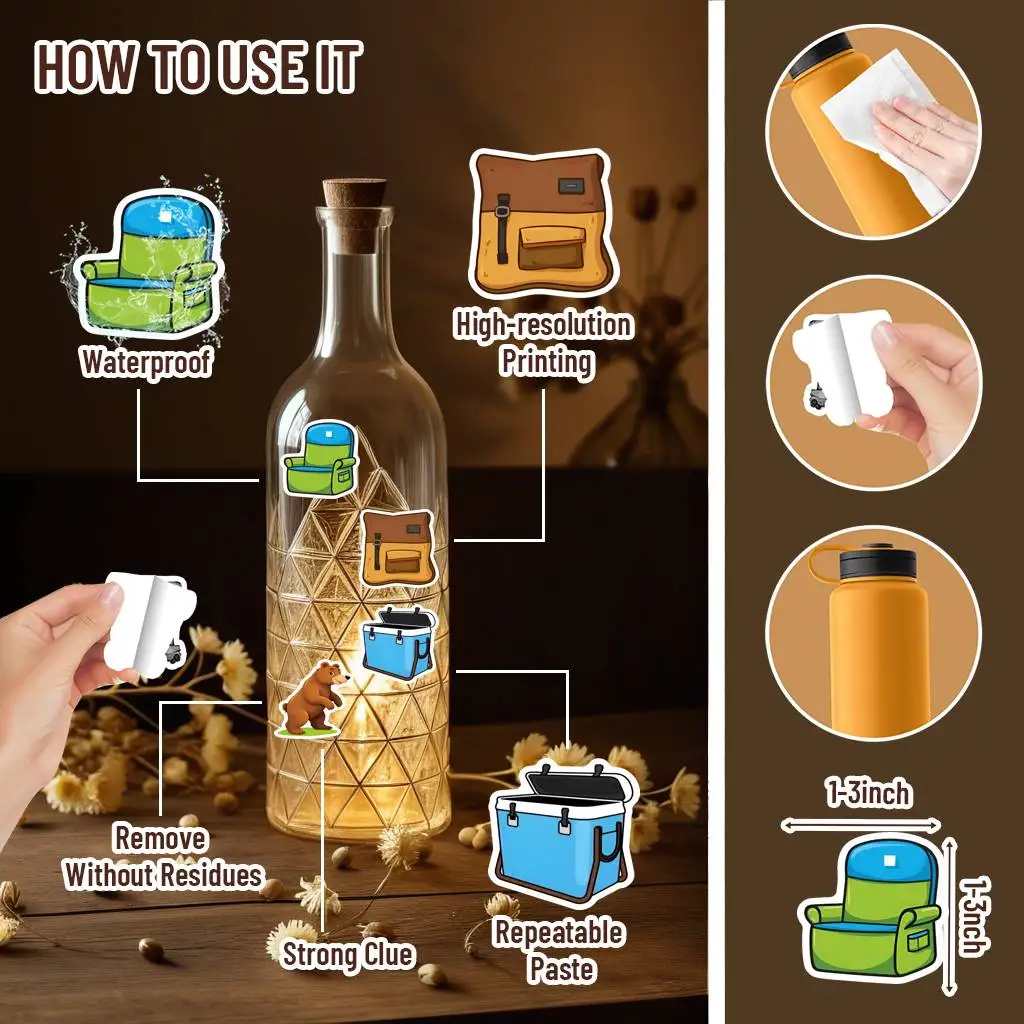 HOW TO USE IT

Waterproof

High-resolution Printing

Remove Without Residues

Strong Clue

Repeatable Paste

1-3inch

1-3inch