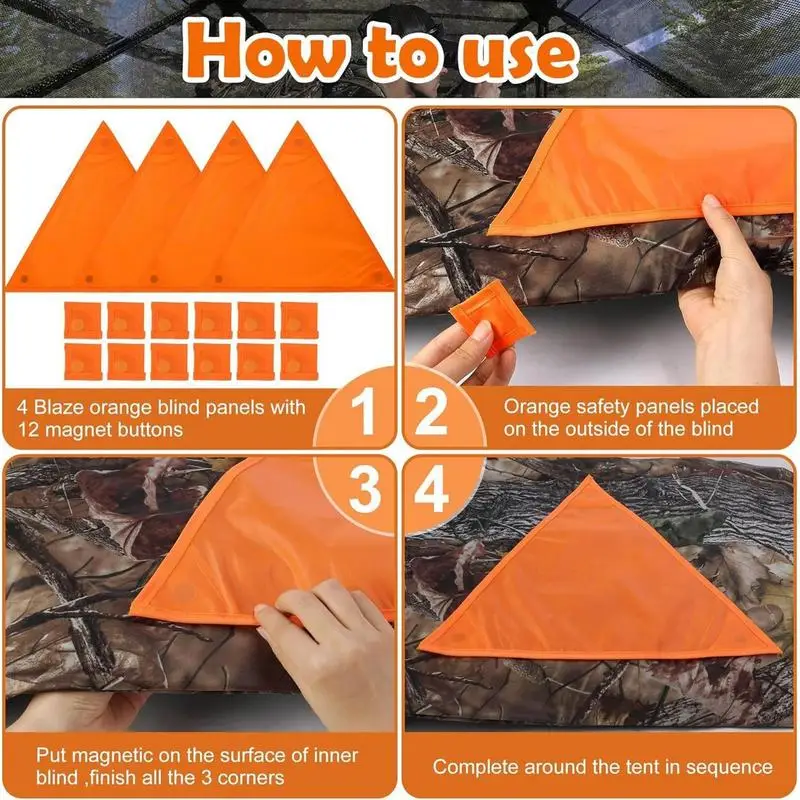 How to use

4 Blaze orange blind panels with 12 magnet buttons

1

2

Orange safety panels placed on the outside of the blind

3

4

Put magnetic on the surface of inner blind ,finish all the 3 corners

Complete around the tent in sequence