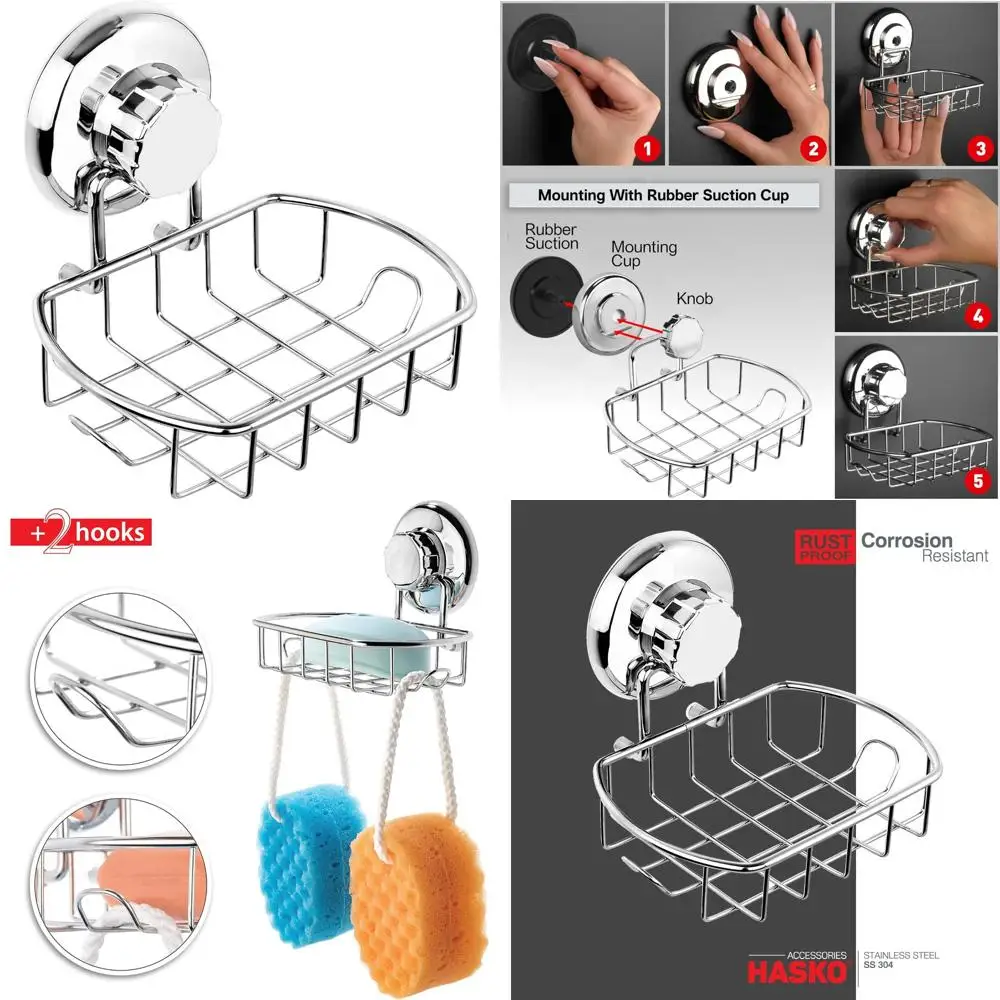 1
2
3
Mounting With Rubber Suction Cup
Rubber Suction
Mounting Cup
Knob
4
5

+2 hooks

RUST PROOF
Corrosion Resistant

ACCESSORIES
HASKO
STAINLESS STEEL
SS 304