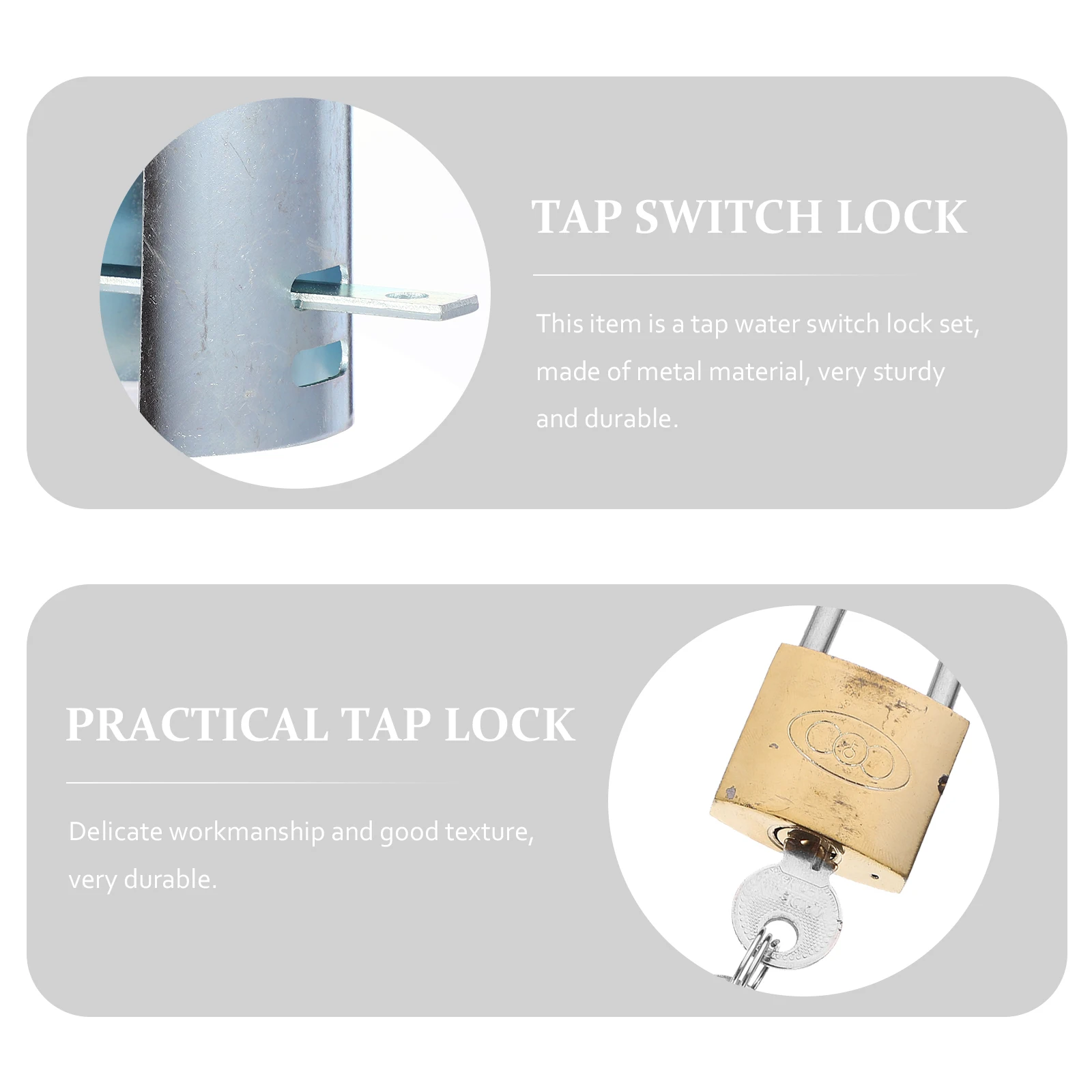 TAP SWITCH LOCK

This item is a tap water switch lock set, made of metal material, very sturdy and durable.

PRACTICAL TAP LOCK

Delicate workmanship and good texture, very durable.