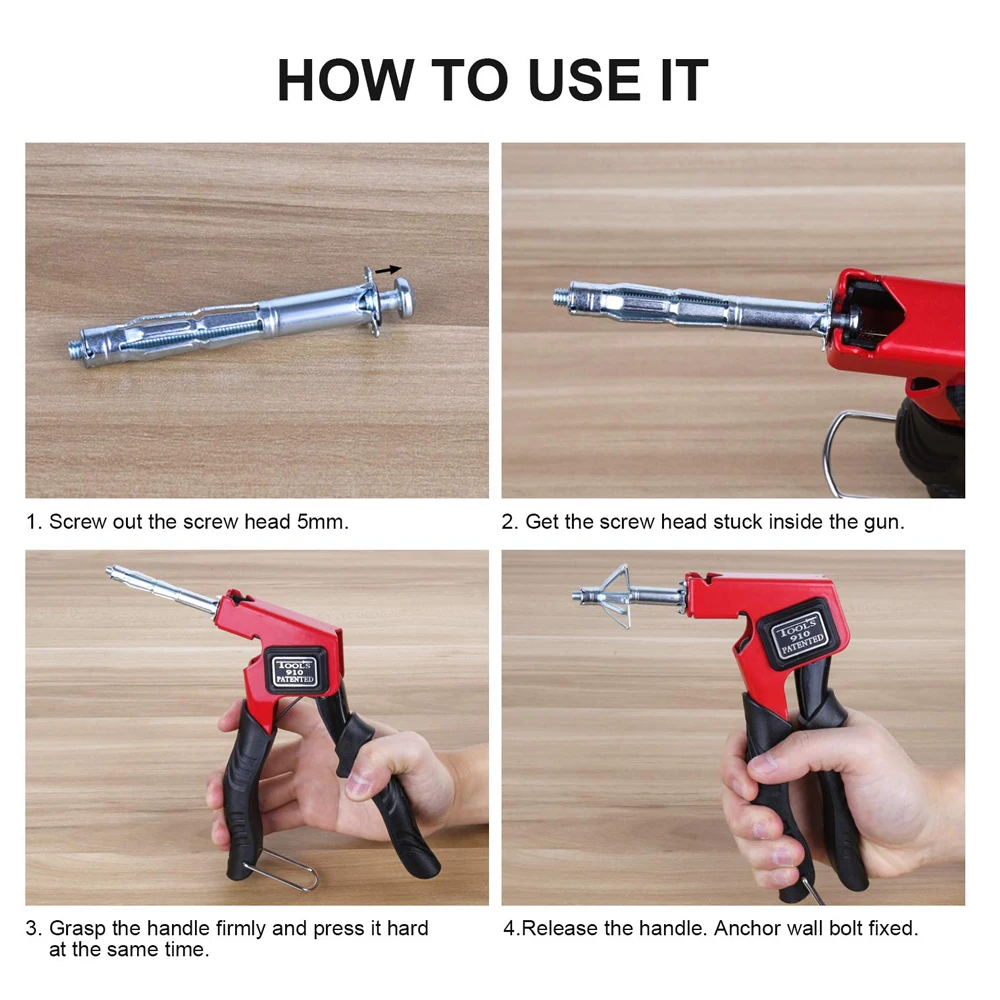 HOW TO USE IT

1. Screw out the screw head 5mm.

2. Get the screw head stuck inside the gun.

TOOLS 910 PATENTED

TOOLS 910 PATENTED

3. Grasp the handle firmly and press it hard at the same time.

4.Release the handle. Anchor wall bolt fixed.