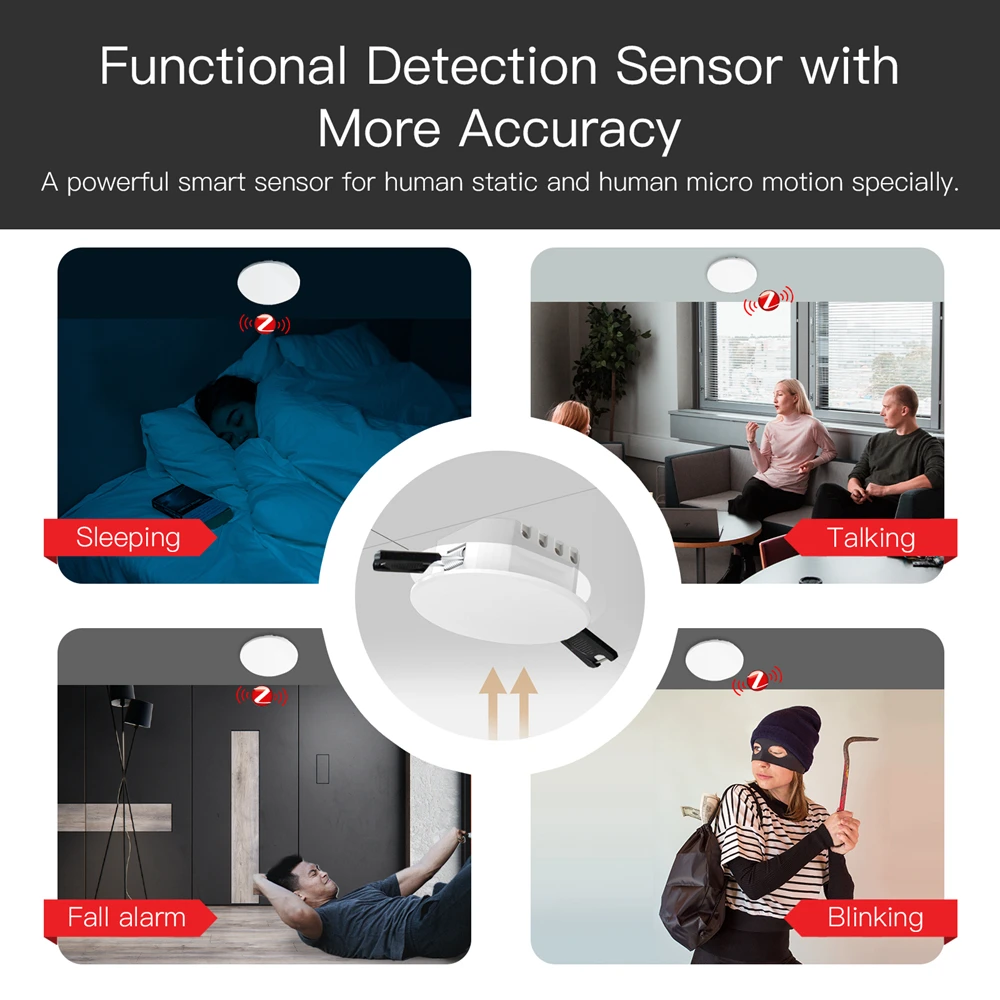 Functional Detection Sensor with More Accuracy

A powerful smart sensor for human static and human micro motion specially.

Sleeping

Talking

Fall alarm

Blinking