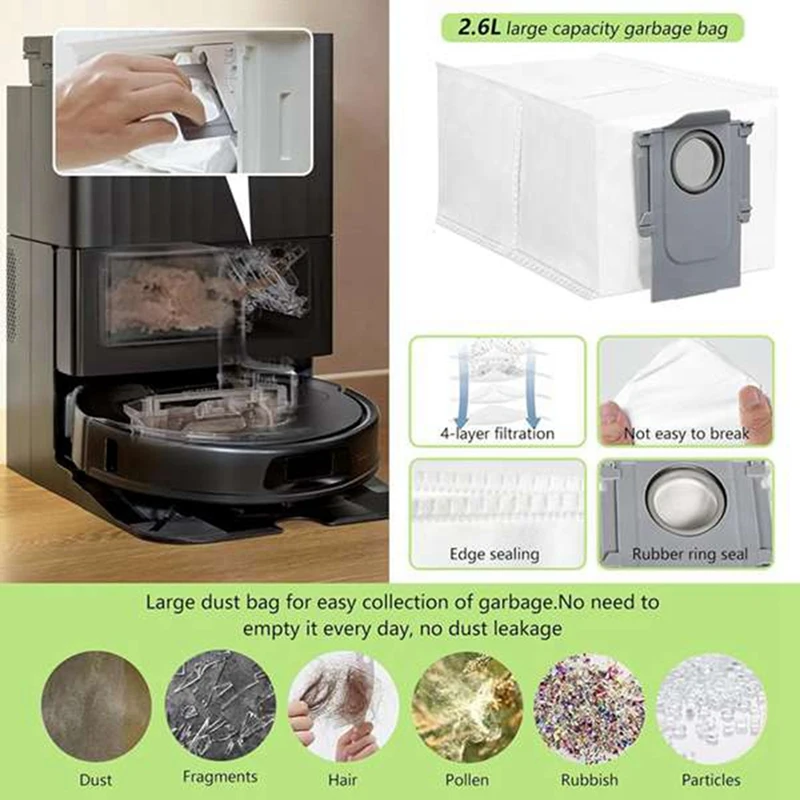 2.6L large capacity garbage bag

4-layer filtration

Not easy to break

Edge sealing

Rubber ring seal

Large dust bag for easy collection of garbage.No need to empty it every day, no dust leakage

Dust

Fragments

Hair

Pollen

Rubbish

Particles