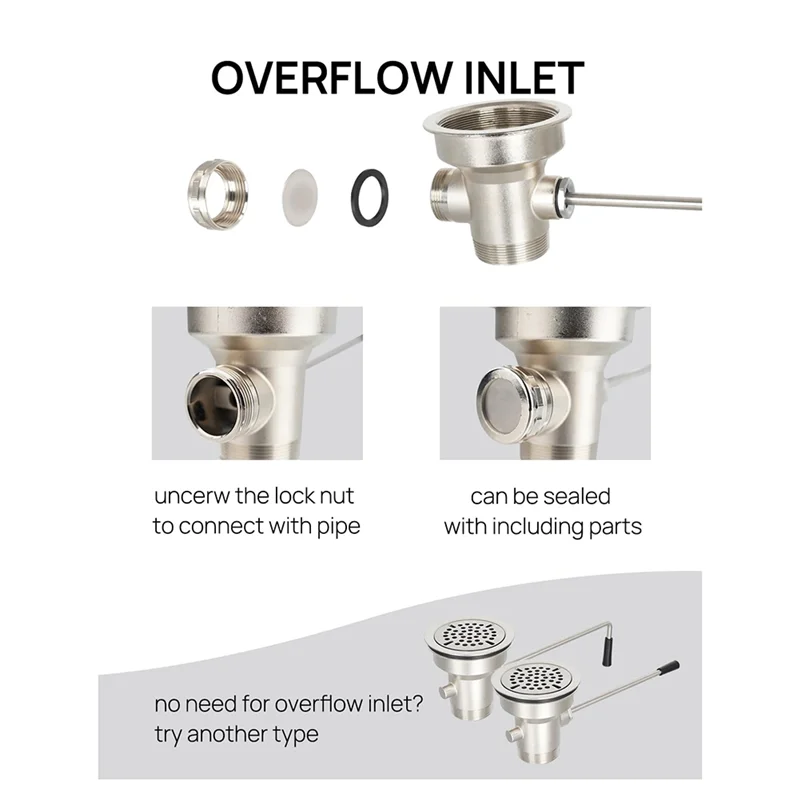 OVERFLOW INLET

uncerw the lock nut to connect with pipe

can be sealed with including parts

no need for overflow inlet? try another type