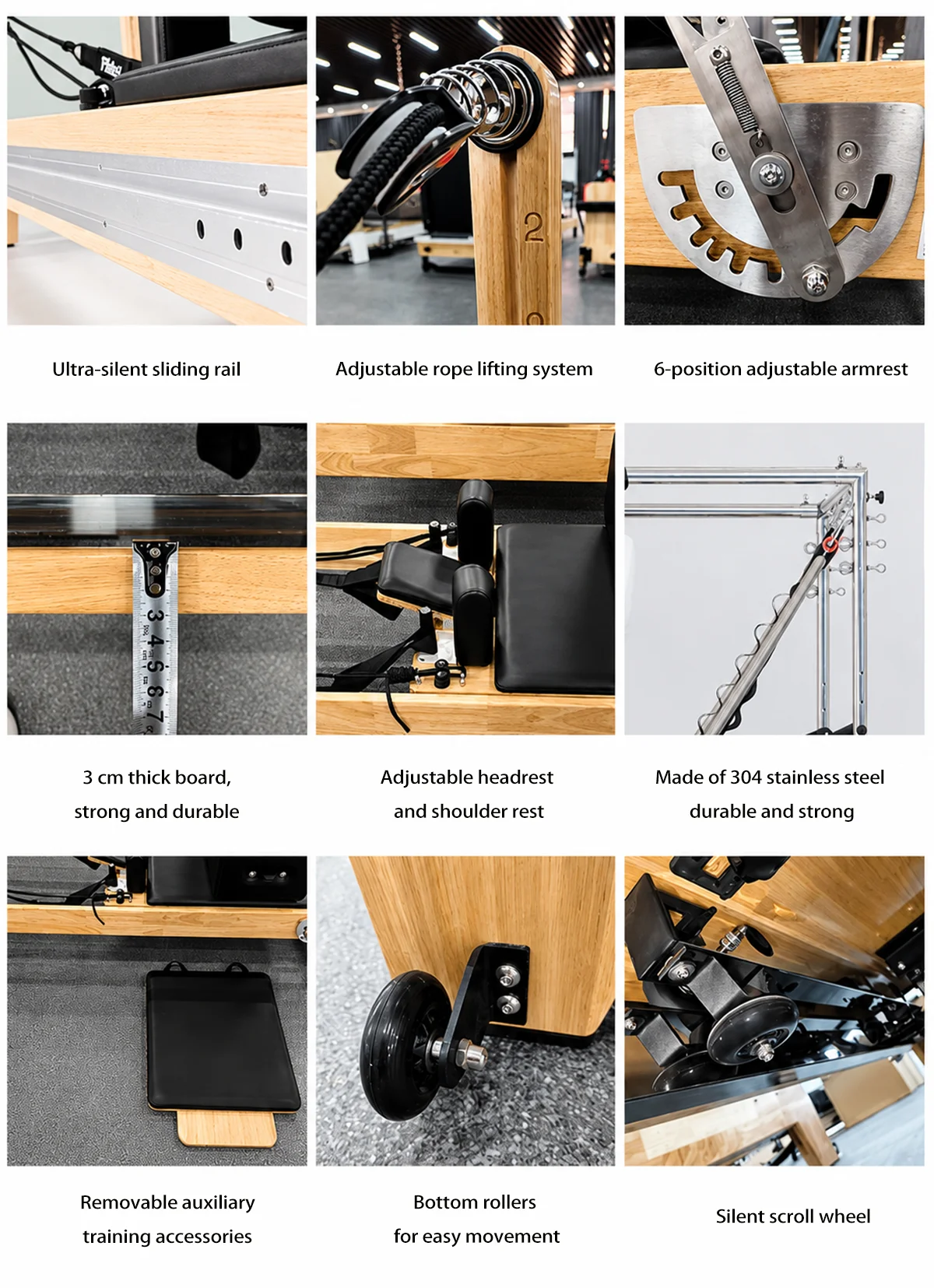 2

Ultra-silent sliding rail

Adjustable rope lifting system

6-position adjustable armrest

3 4 5 6 7

3 cm thick board,
strong and durable

Adjustable headrest
and shoulder rest

Made of 304 stainless steel
durable and strong

Removable auxiliary
training accessories

Bottom rollers
for easy movement

Silent scroll wheel