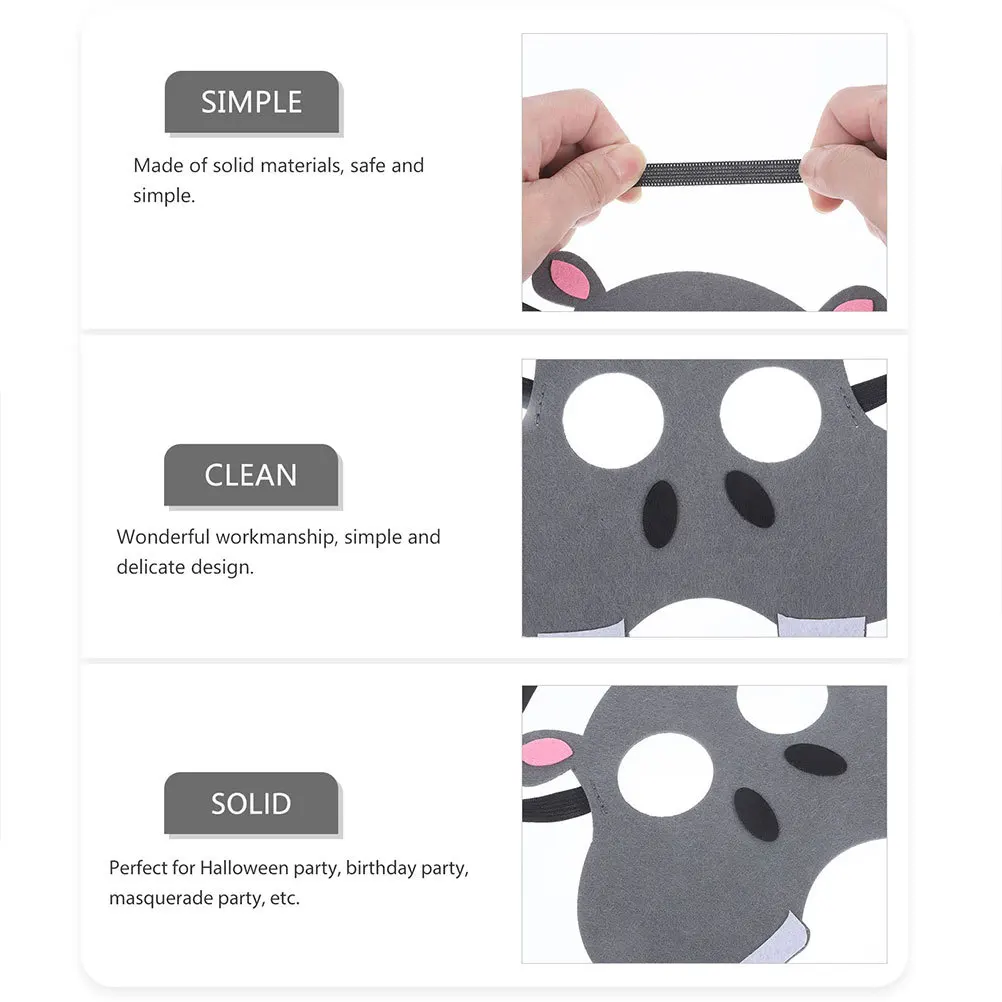 SIMPLE

Made of solid materials, safe and simple.

CLEAN

Wonderful workmanship, simple and delicate design.

SOLID

Perfect for Halloween party, birthday party, masquerade party, etc.