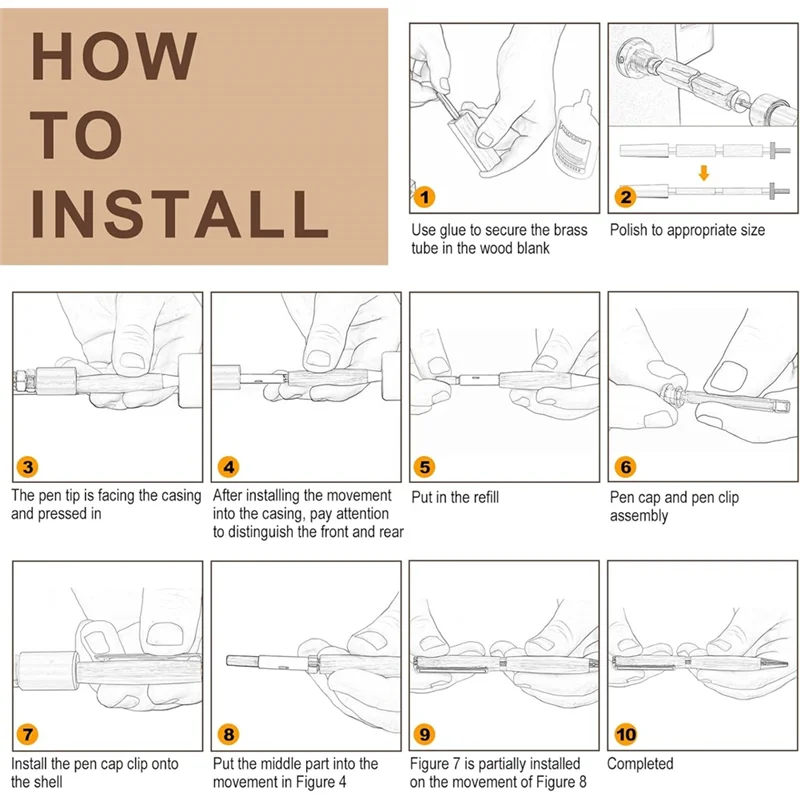 HOW TO INSTALL

1
Use glue to secure the brass tube in the wood blank

2
Polish to appropriate size

3
The pen tip is facing the casing and pressed in

4
After installing the movement into the casing, pay attention to distinguish the front and rear

5
Put in the refill

6
Pen cap and pen clip assembly

7
Install the pen cap clip onto the shell

8
Put the middle part into the movement in Figure 4

9
Figure 7 is partially installed on the movement of Figure 8

10
Completed