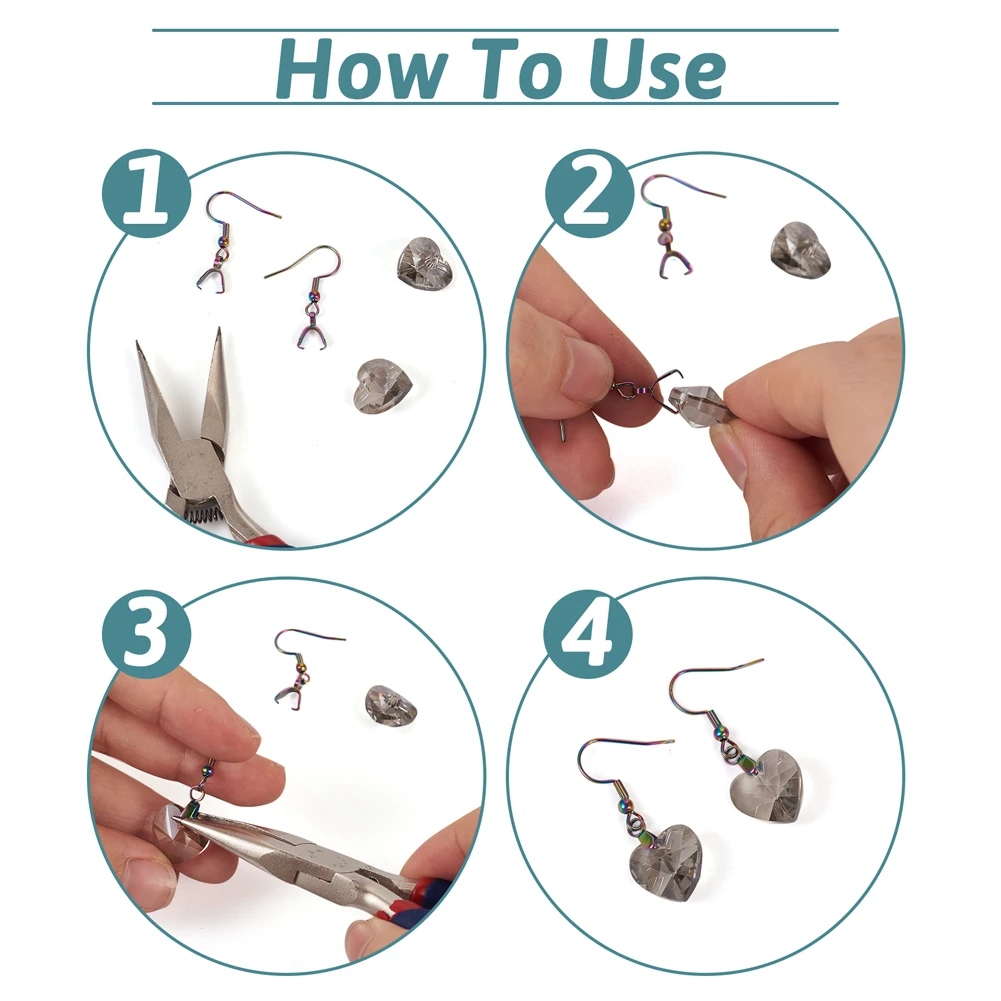 How To Use

1

2

3

4