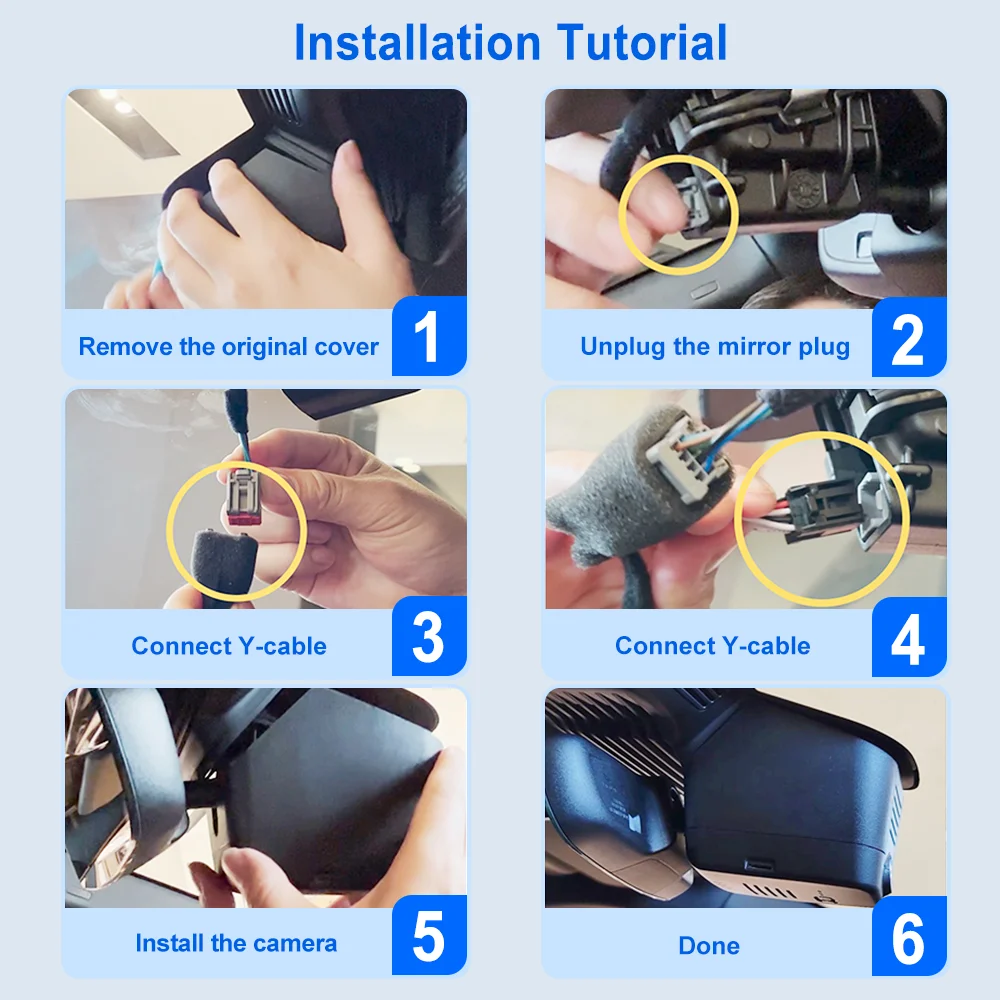 Installation Tutorial

Remove the original cover 1

Unplug the mirror plug 2

Connect Y-cable 3

Connect Y-cable 4

Install the camera 5

Done 6