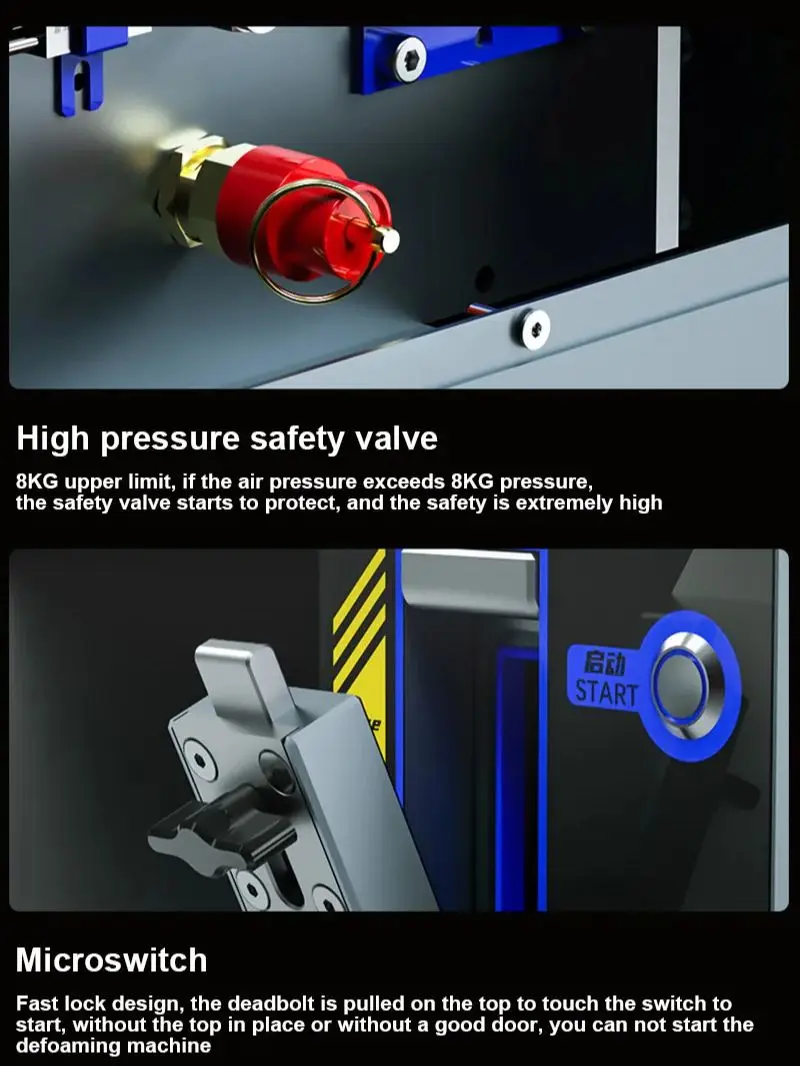 High pressure safety valve

8KG upper limit, if the air pressure exceeds 8KG pressure, the safety valve starts to protect, and the safety is extremely high

启动
START

Microswitch

Fast lock design, the deadbolt is pulled on the top to touch the switch to start, without the top in place or without a good door, you can not start the defoaming machine