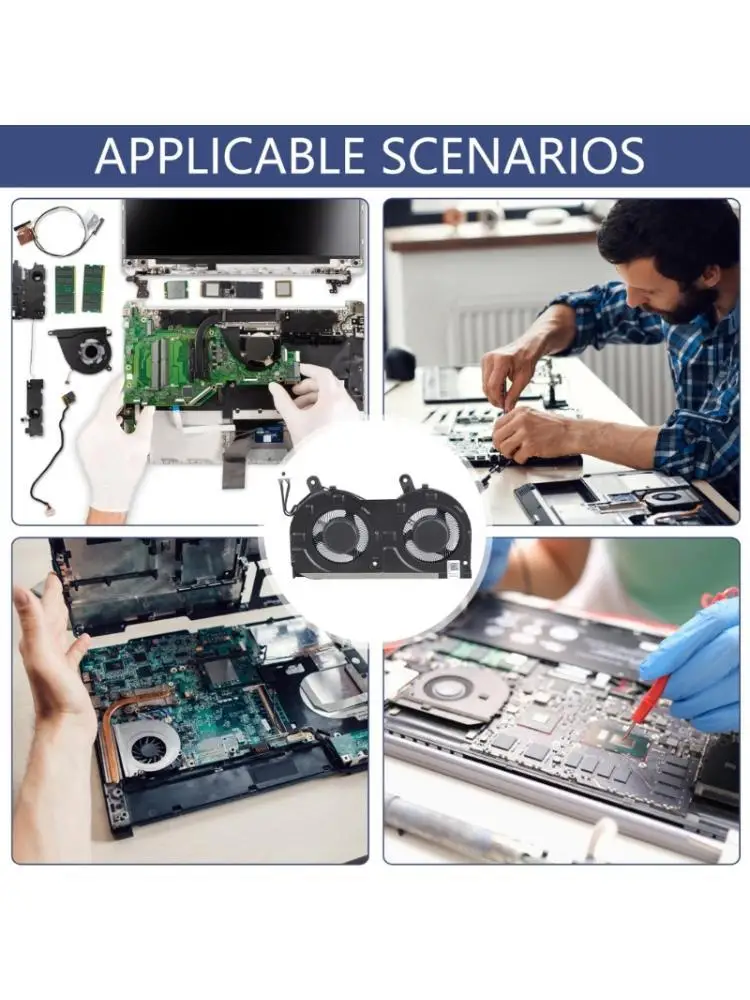 APPLICABLE SCENARIOS