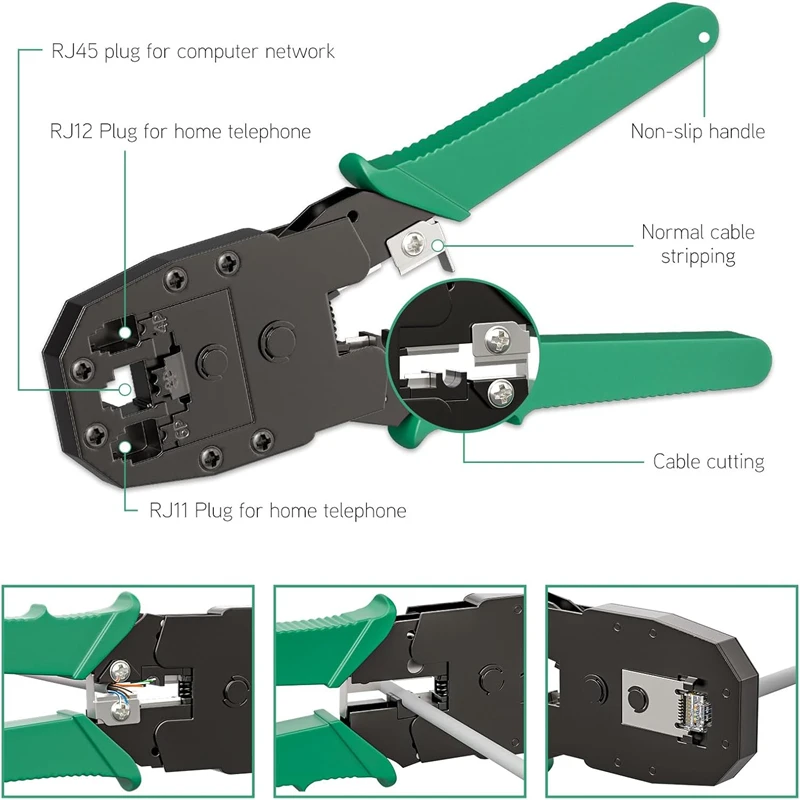 RJ45 plug for computer network

RJ12 Plug for home telephone

Non-slip handle

Normal cable stripping

4P

8P

6P

Cable cutting

RJ11 Plug for home telephone