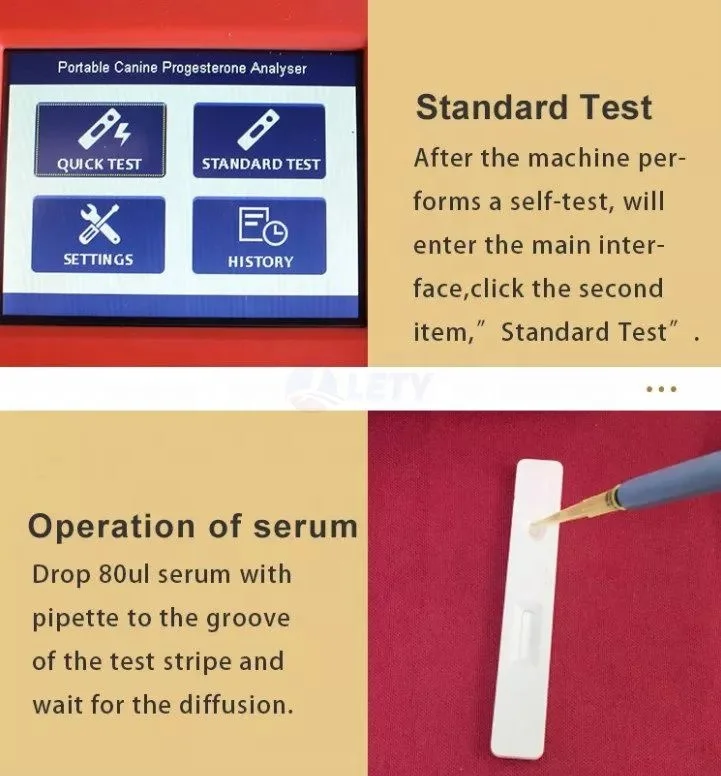 Portable Canine Progesterone Analyser

QUICK TEST

STANDARD TEST

SETTINGS

HISTORY

Standard Test

After the machine performs a self-test, will enter the main interface,click the second item," Standard Test" .

LETY

...

Operation of serum

Drop 80ul serum with pipette to the groove of the test stripe and wait for the diffusion.