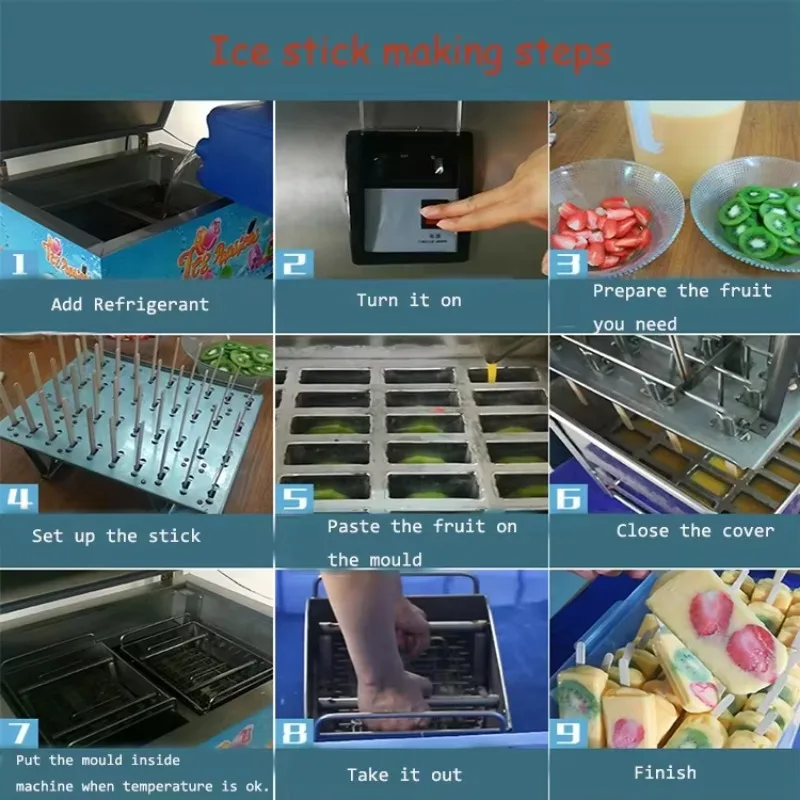 Ice stick making steps

1
Add Refrigerant

2
Turn it on

3
Prepare the fruit you need

4
Set up the stick

5
Paste the fruit on the mould

6
Close the cover

7
Put the mould inside machine when temperature is ok.

8
Take it out

9
Finish