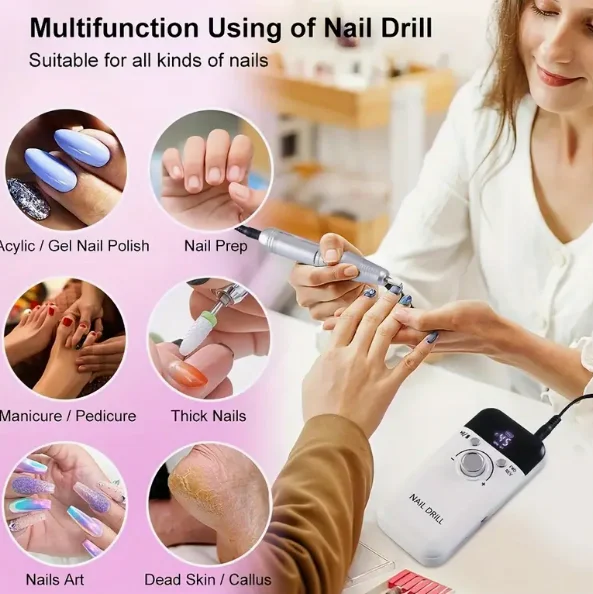 Multifunction Using of Nail Drill
Suitable for all kinds of nails

Acylic / Gel Nail Polish
Nail Prep
Manicure / Pedicure
Thick Nails
Nails Art
Dead Skin / Callus

45
NAIL DRILL