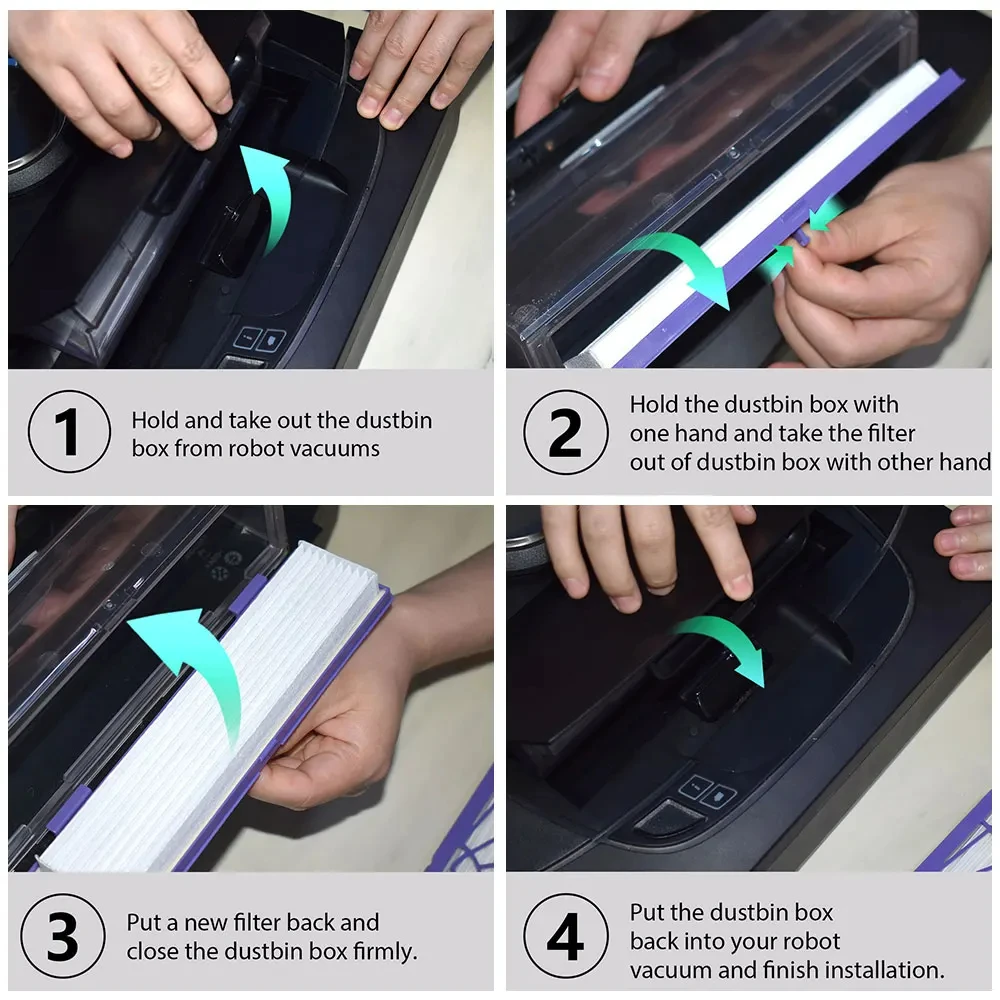 1 Hold and take out the dustbin box from robot vacuums

2 Hold the dustbin box with one hand and take the filter out of dustbin box with other hand

3 Put a new filter back and close the dustbin box firmly.

4 Put the dustbin box back into your robot vacuum and finish installation.