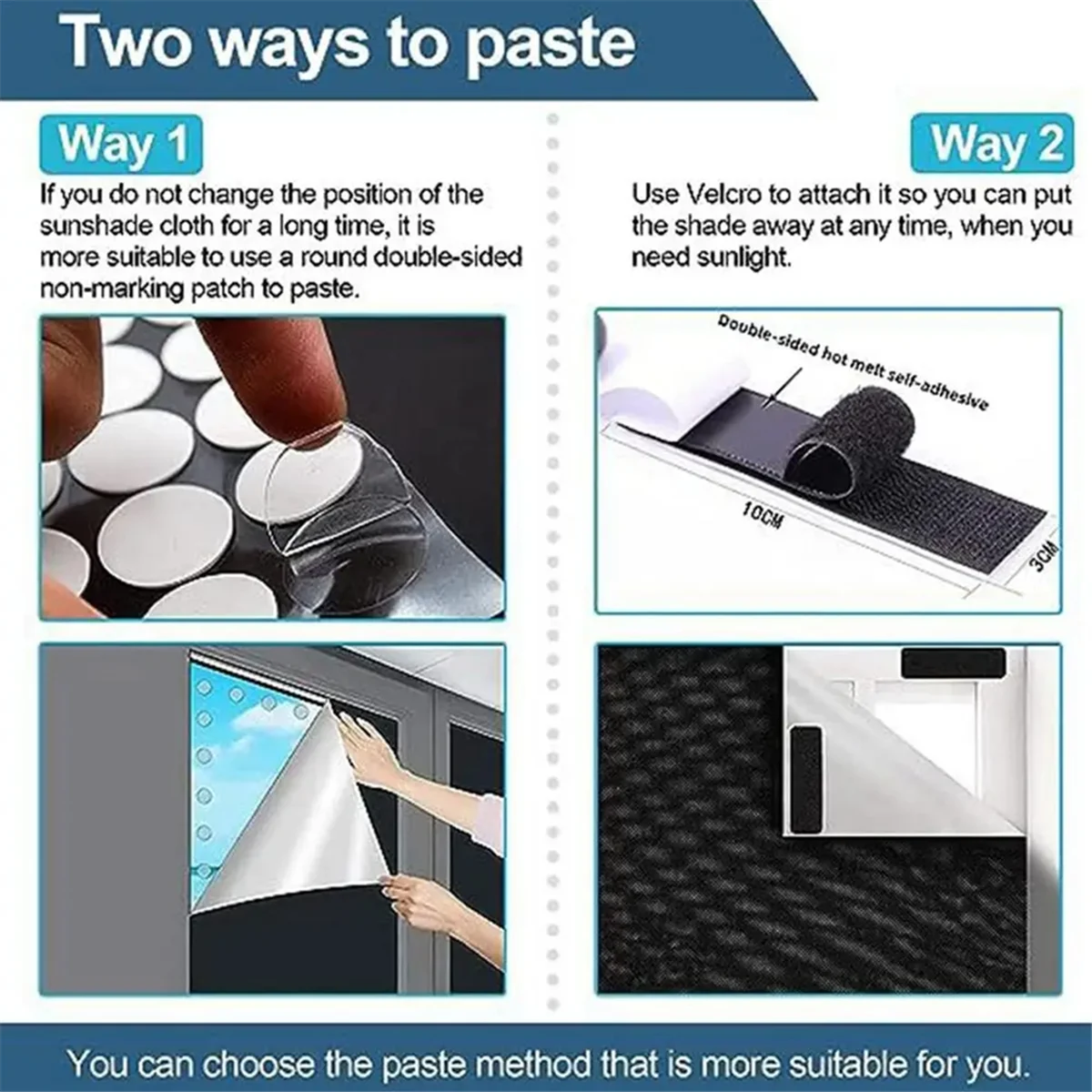 Two ways to paste

Way 1

If you do not change the position of the sunshade cloth for a long time, it is more suitable to use a round double-sided non-marking patch to paste.

Way 2

Use Velcro to attach it so you can put the shade away at any time, when you need sunlight.

Double-sided hot melt self-adhesive

10CM

3CM

You can choose the paste method that is more suitable for you.