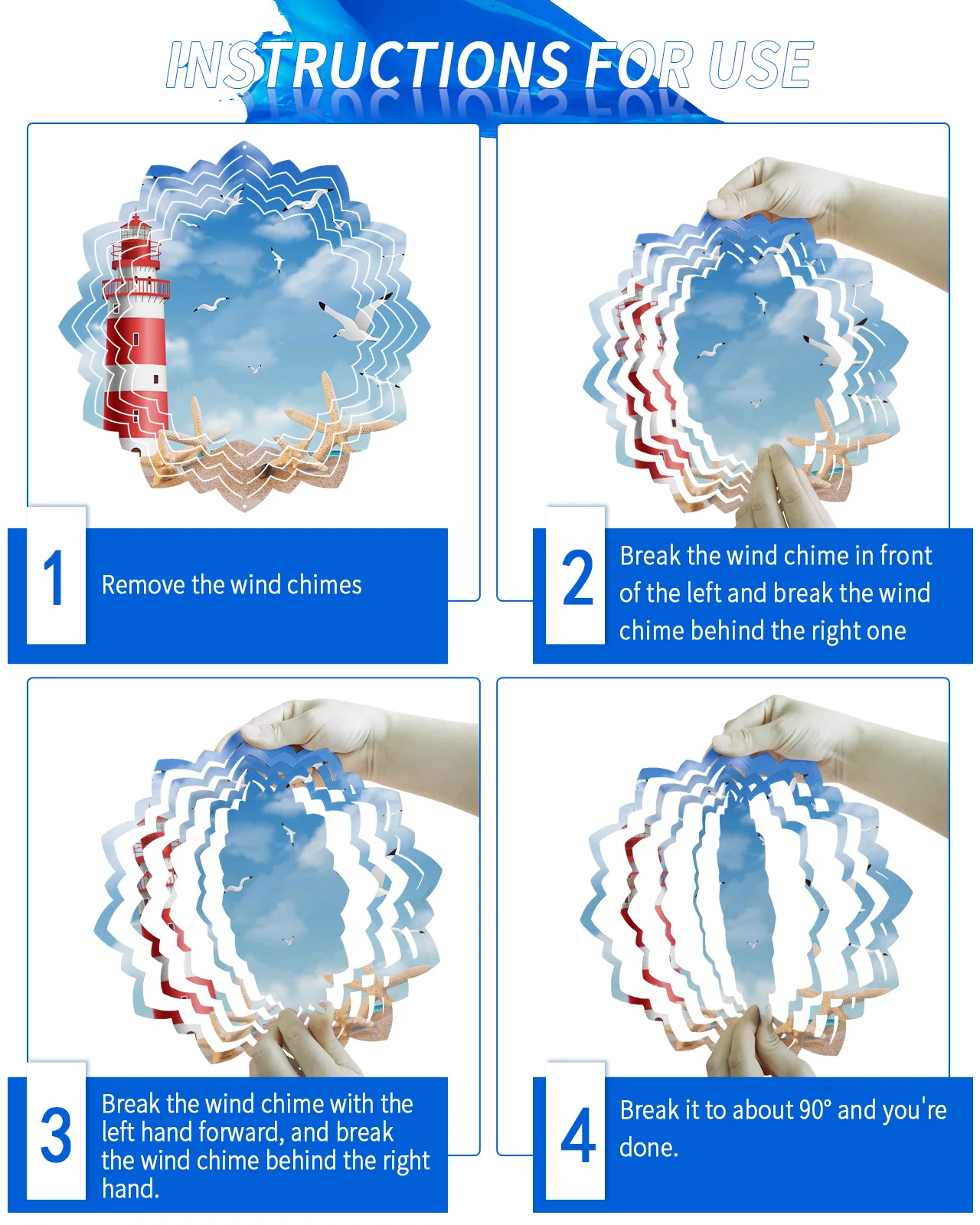 INSTRUCTIONS FOR USE

1 Remove the wind chimes

2 Break the wind chime in front of the left and break the wind chime behind the right one

3 Break the wind chime with the left hand forward, and break the wind chime behind the right hand.

4 Break it to about 90° and you're done.