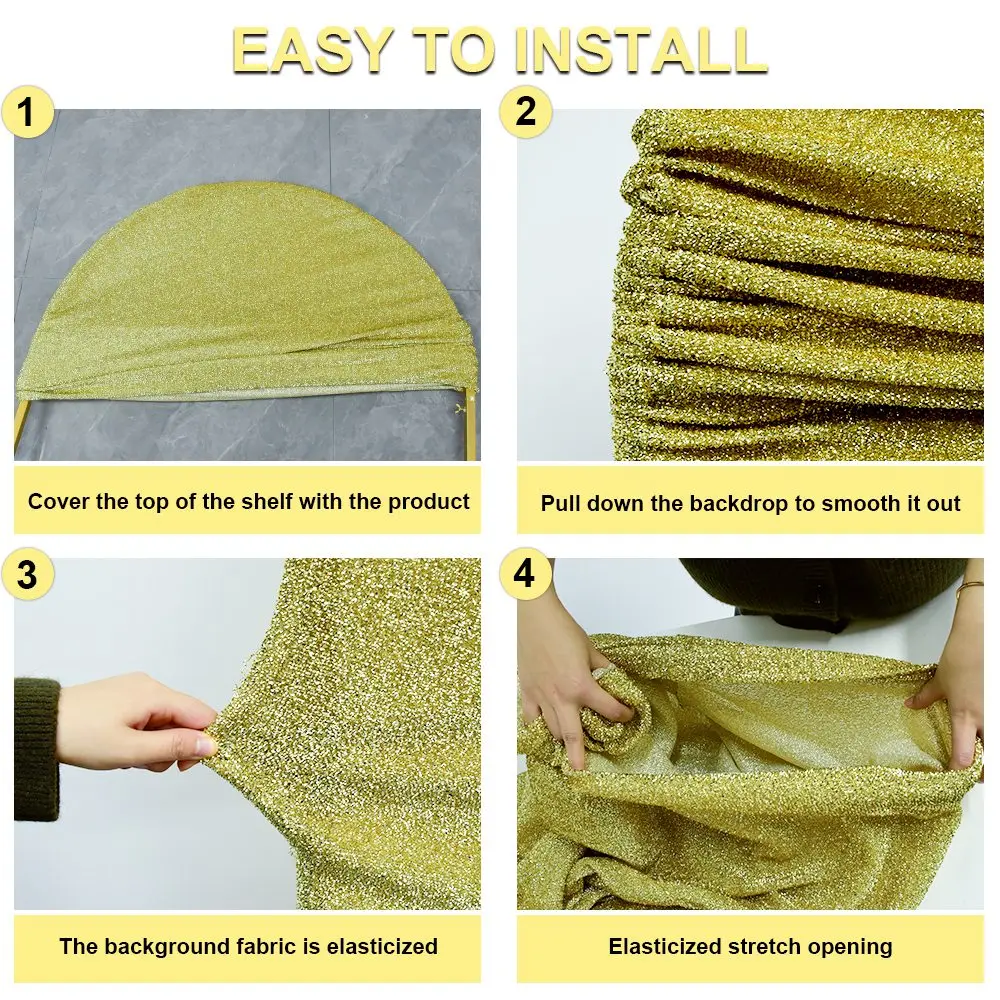 EASY TO INSTALL

1

Cover the top of the shelf with the product

2

Pull down the backdrop to smooth it out

3

The background fabric is elasticized

4

Elasticized stretch opening