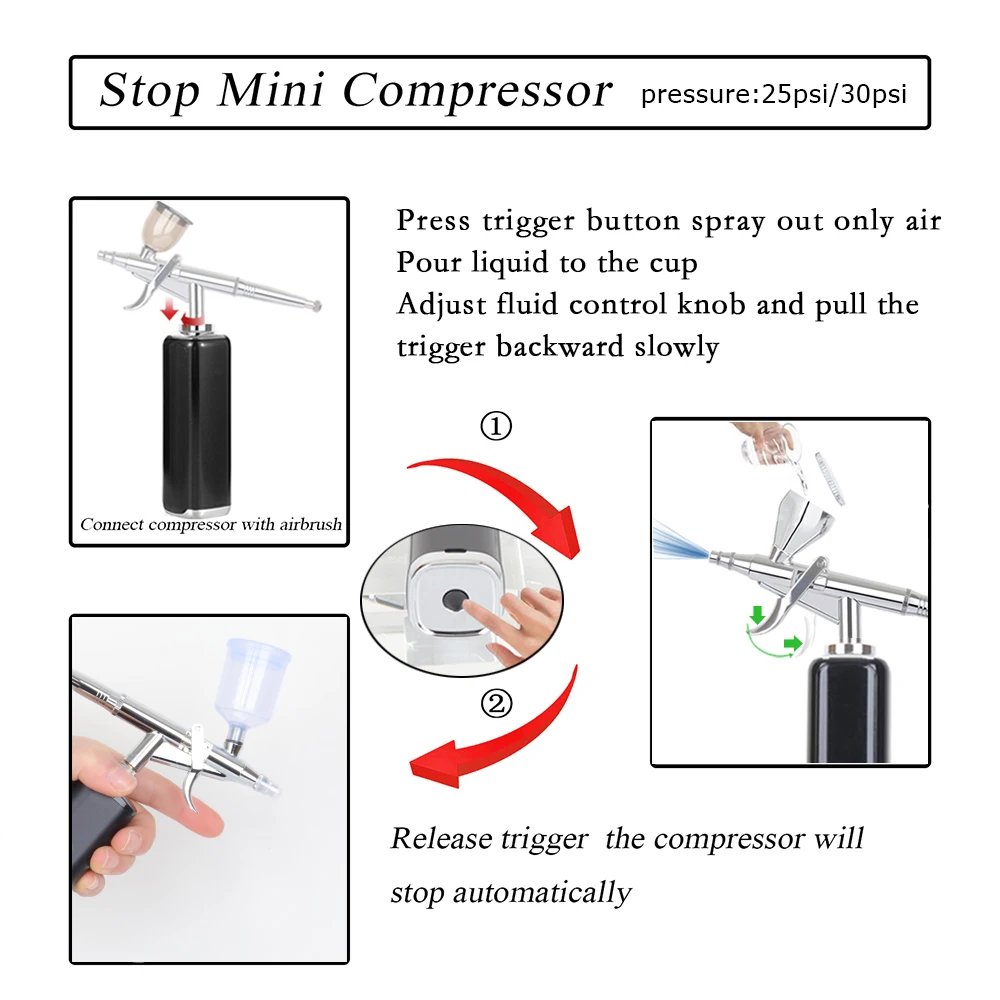 Stop Mini Compressor pressure:25psi/30psi

Connect compressor with airbrush

Press trigger button spray out only air
Pour liquid to the cup
Adjust fluid control knob and pull the trigger backward slowly

①

②

Release trigger the compressor will stop automatically