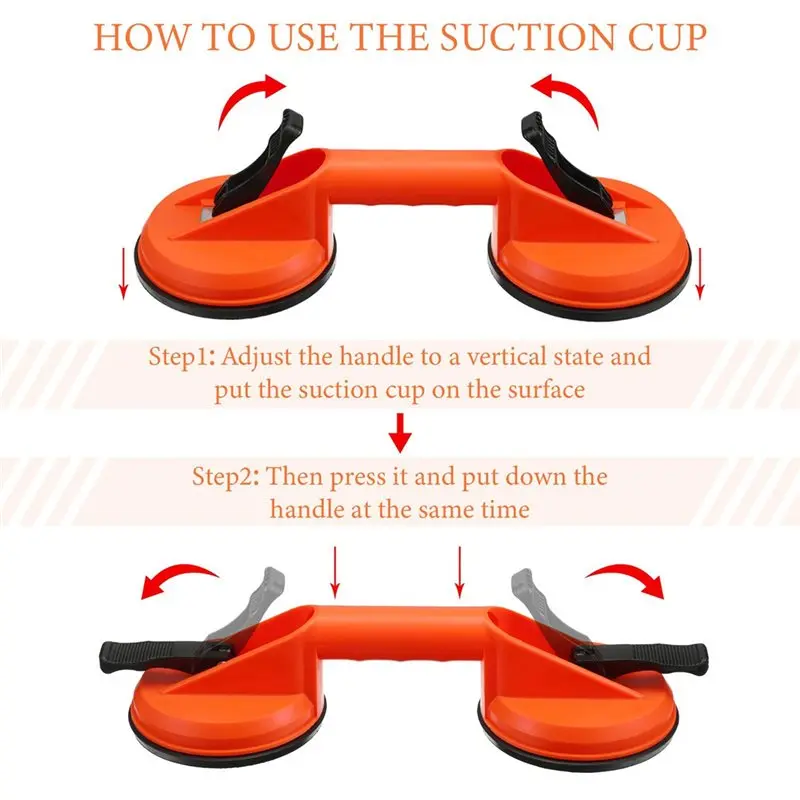 HOW TO USE THE SUCTION CUP

Step1: Adjust the handle to a vertical state and put the suction cup on the surface

Step2: Then press it and put down the handle at the same time