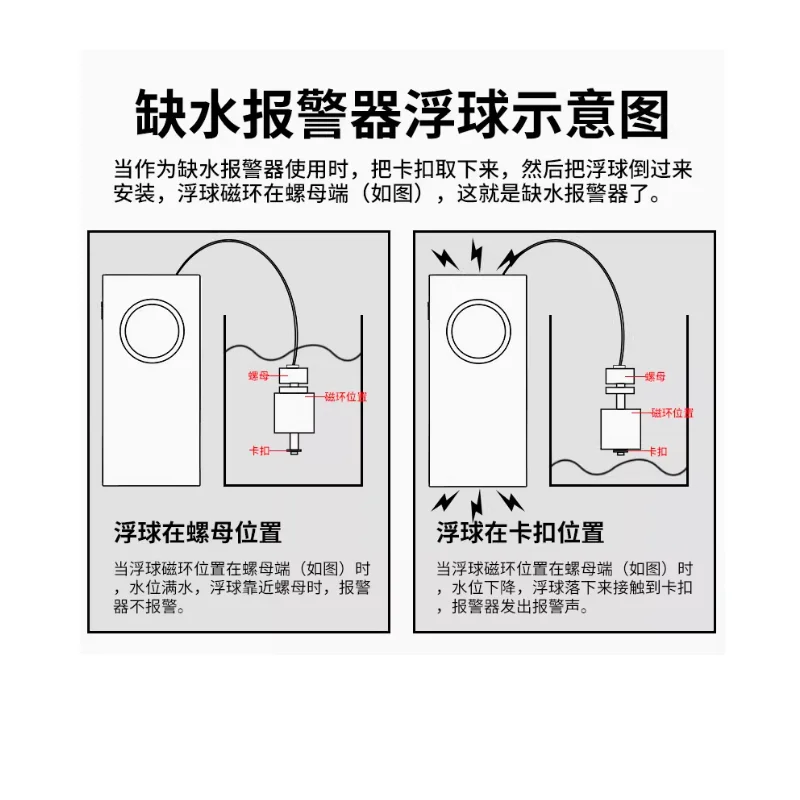 缺水报警器浮球示意图

当作为缺水报警器使用时，把卡扣取下来，然后把浮球倒过来安装，浮球磁环在螺母端（如图），这就是缺水报警器了。

螺母
磁环位置
卡扣

浮球在螺母位置

当浮球磁环位置在螺母端（如图）时，水位满水，浮球靠近螺母时，报警器不报警。

螺母
磁环位置
卡扣

浮球在卡扣位置

当浮球磁环位置在螺母端（如图）时，水位下降，浮球落下来接触到卡扣，报警器发出报警声。