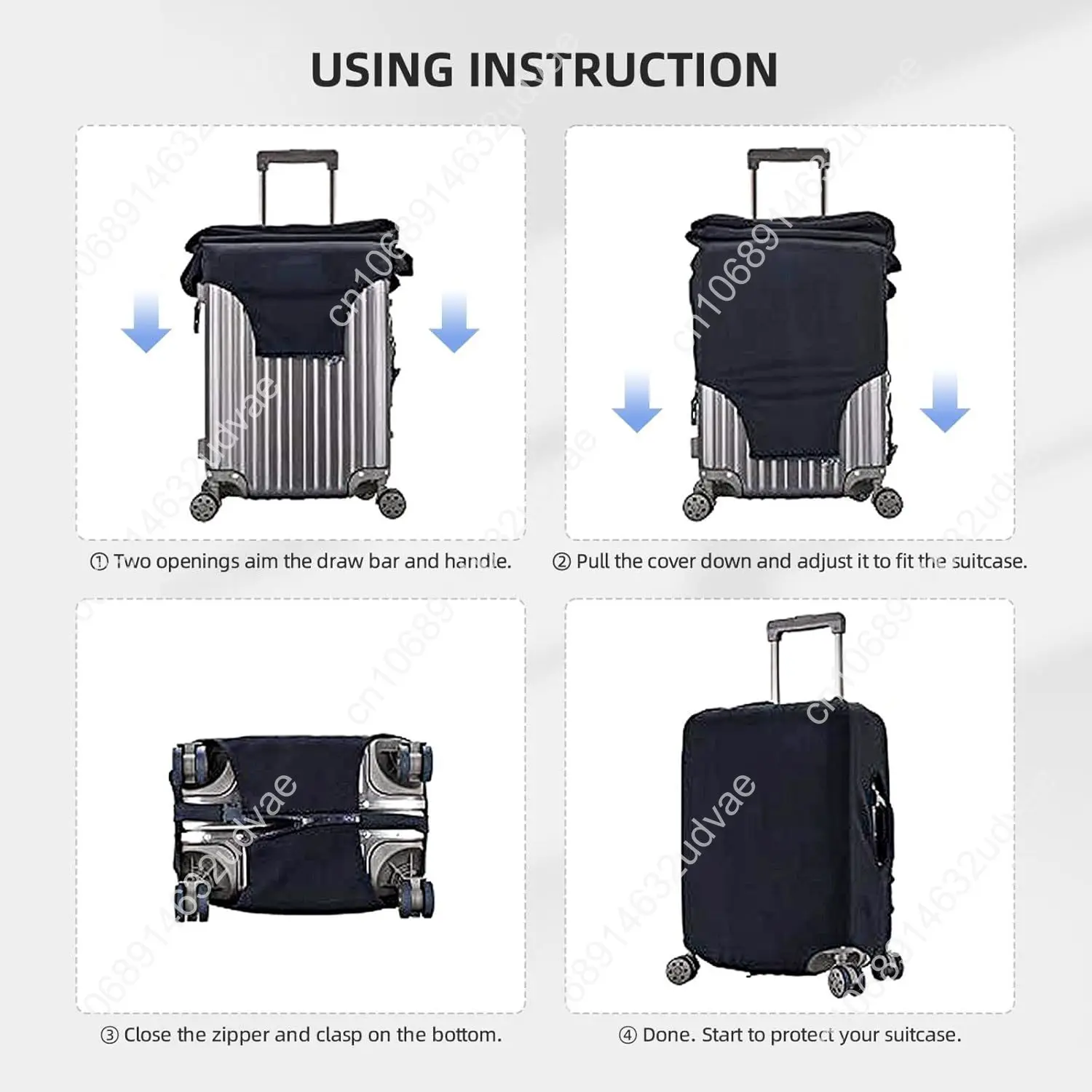 USING INSTRUCTION

① Two openings aim the draw bar and handle.

② Pull the cover down and adjust it to fit the suitcase.

③ Close the zipper and clasp on the bottom.

④ Done. Start to protect your suitcase.

cn1068914632udvae