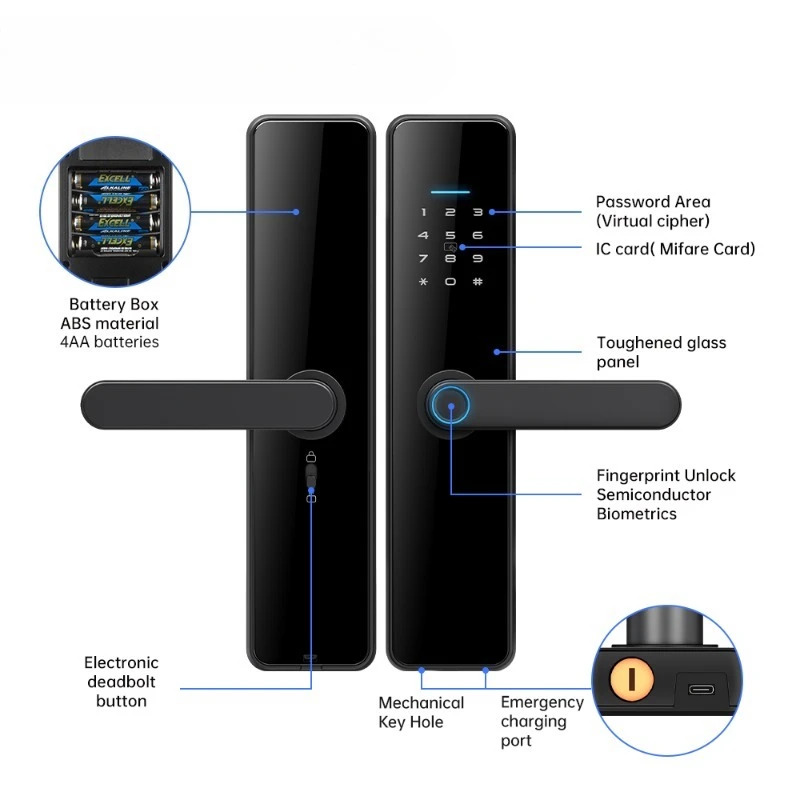 EXCELL
ALKALINE
EXCELL
EXCELL
ALKALINE
EXCELL

Battery Box
ABS material
4AA batteries

1 2 3
4 5 6
7 8 9
* 0 #

Password Area
(Virtual cipher)

IC card( Mifare Card)

Toughened glass panel

Fingerprint Unlock
Semiconductor
Biometrics

Electronic
deadbolt
button

Mechanical
Key Hole

Emergency
charging
port