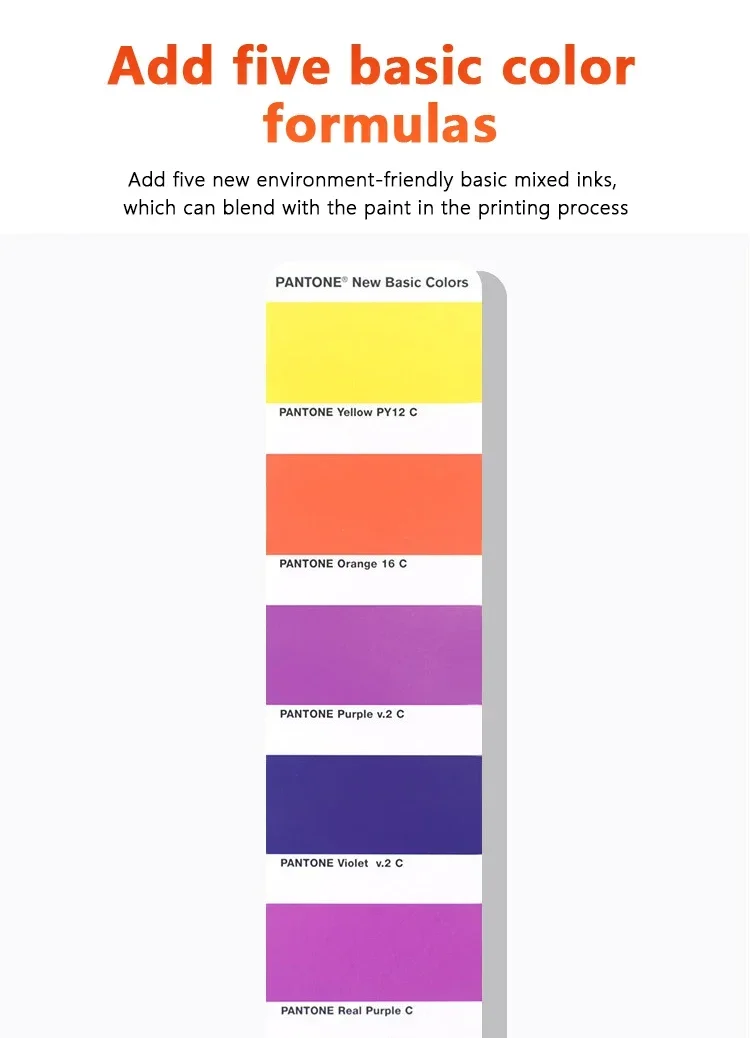 Add five basic color formulas

Add five new environment-friendly basic mixed inks, which can blend with the paint in the printing process

PANTONE® New Basic Colors

PANTONE Yellow PY12 C

PANTONE Orange 16 C

PANTONE Purple v.2 C

PANTONE Violet v.2 C

PANTONE Real Purple C