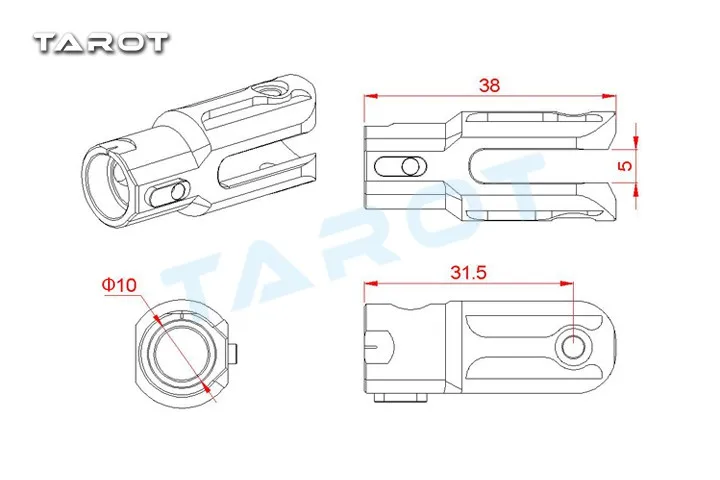 TAROT

38

5

TAROT

Φ10

31.5