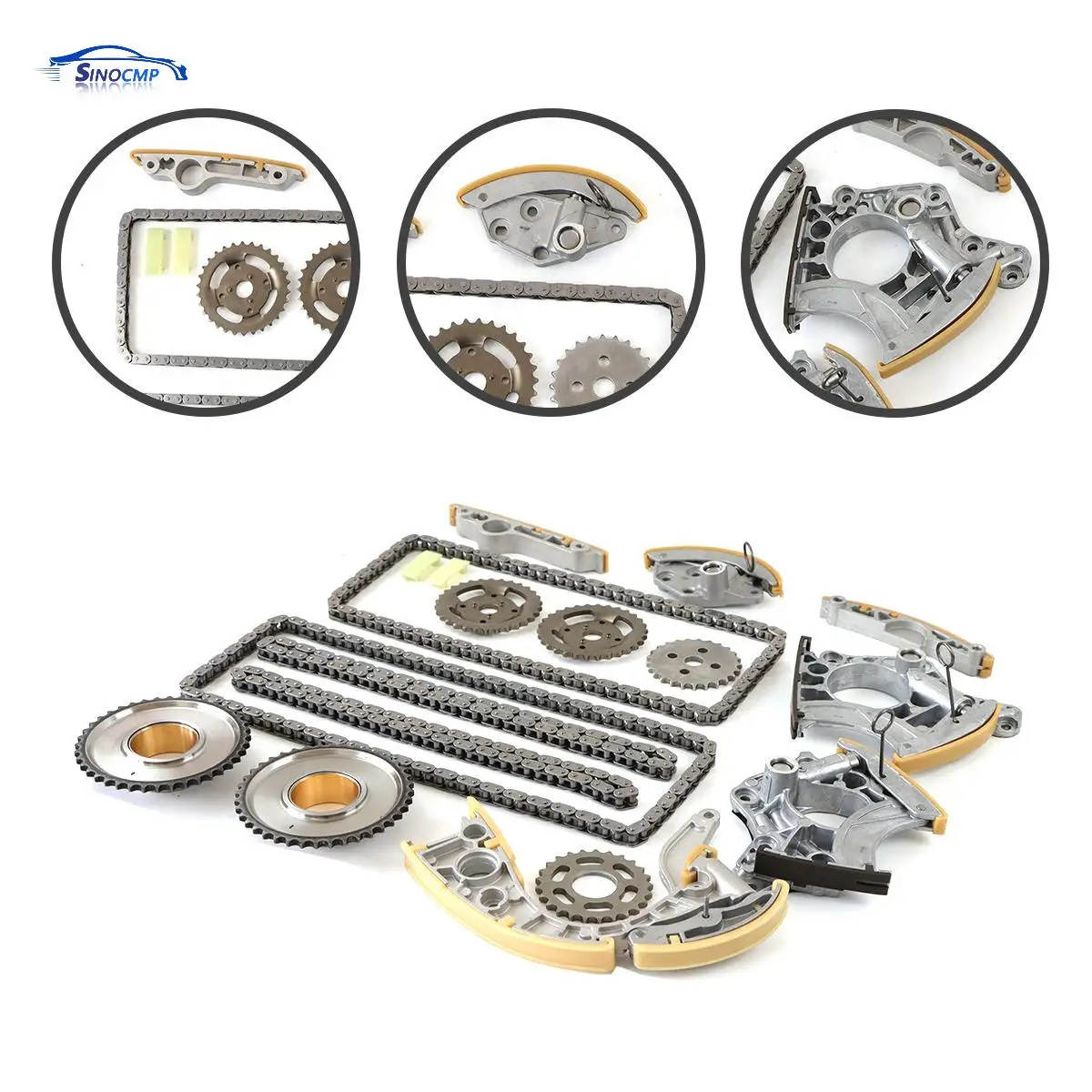 SINOCMP