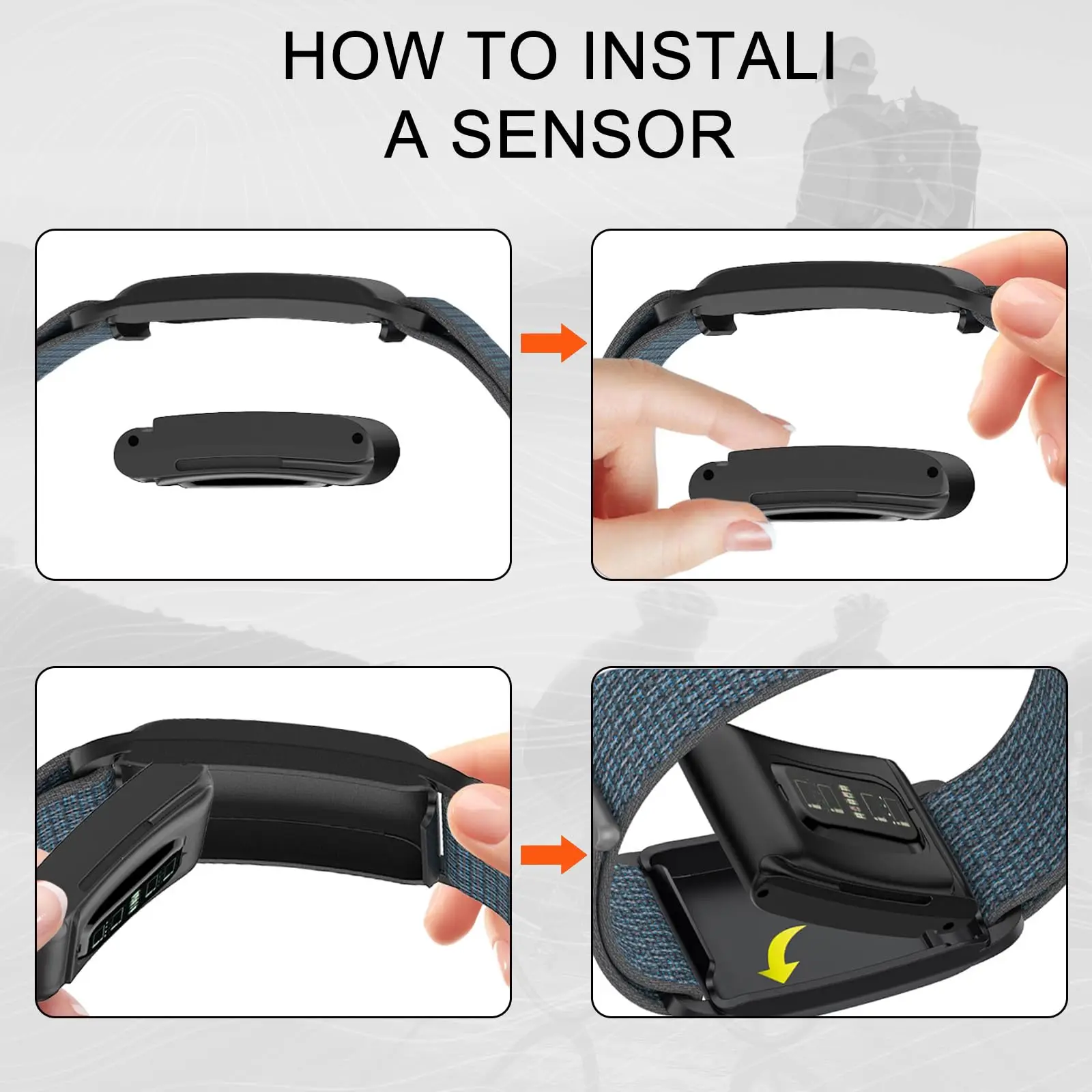 HOW TO INSTALI
A SENSOR