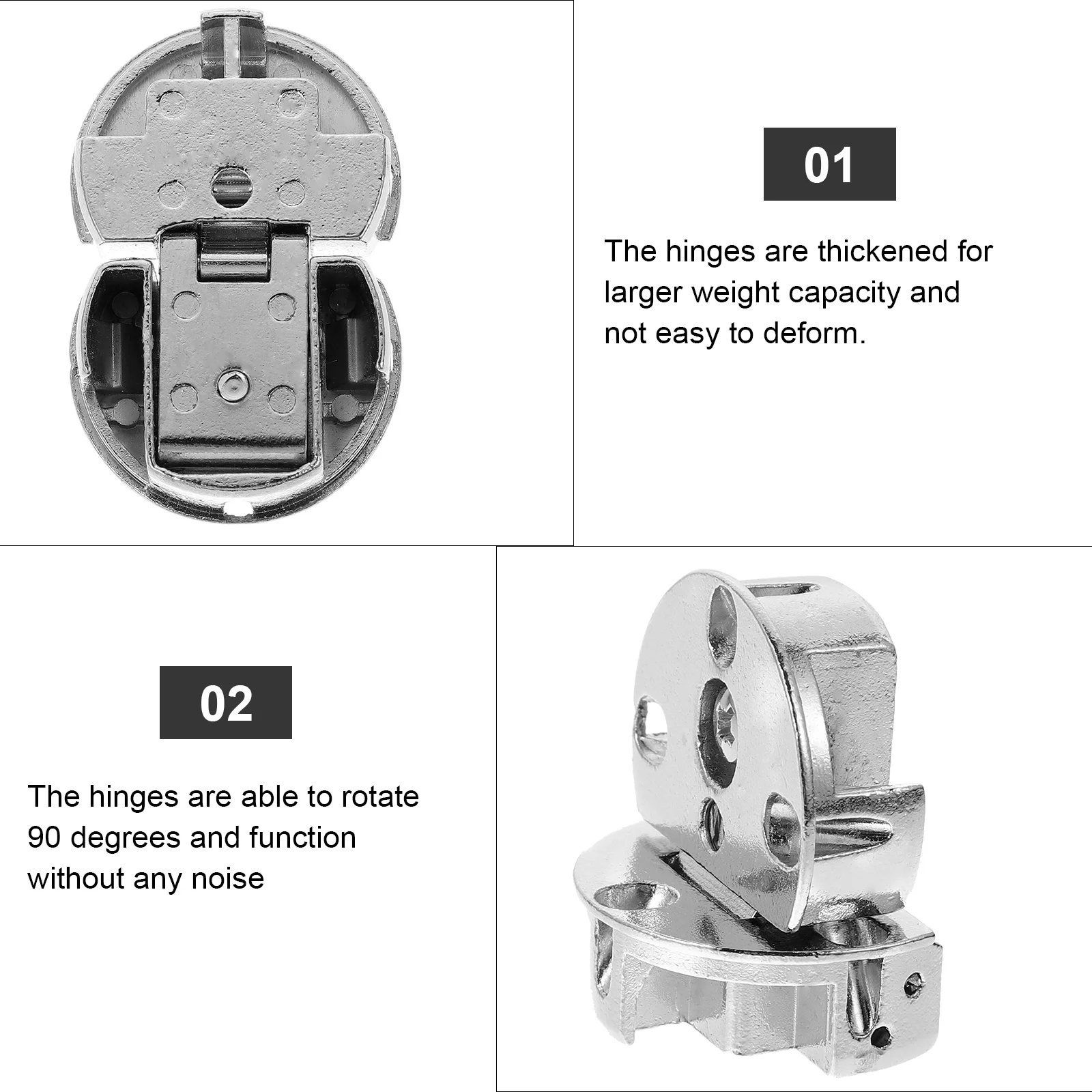 01

The hinges are thickened for larger weight capacity and not easy to deform.

02

The hinges are able to rotate 90 degrees and function without any noise