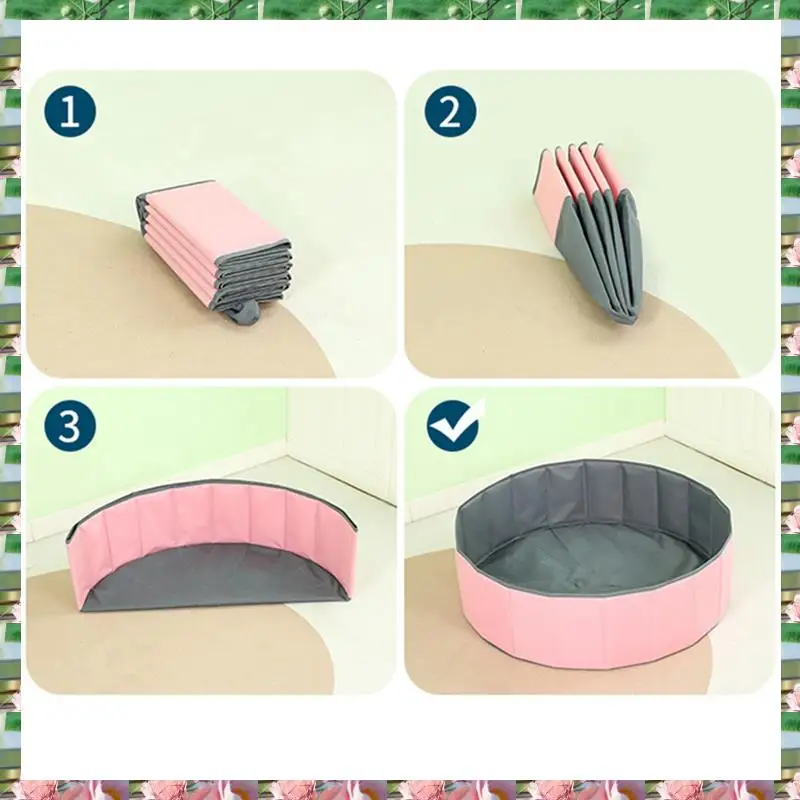 1

2

3