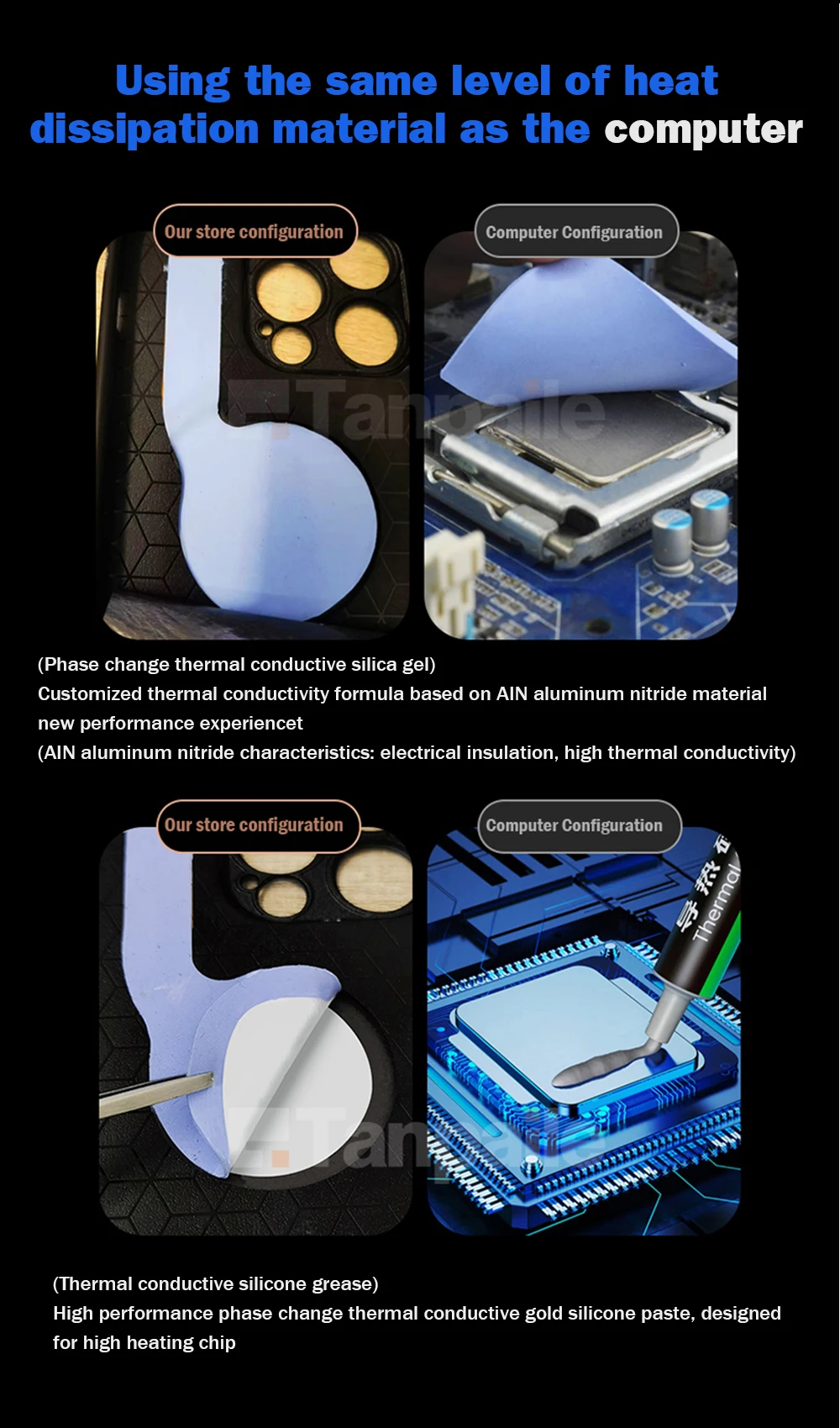 Using the same level of heat dissipation material as the computer

Our store configuration

Computer Configuration

Tanpaile

(Phase change thermal conductive silica gel)
Customized thermal conductivity formula based on AIN aluminum nitride material new performance experiencet
(AIN aluminum nitride characteristics: electrical insulation, high thermal conductivity)

Our store configuration

Computer Configuration

导热 Thermal

Tanpaile

(Thermal conductive silicone grease)
High performance phase change thermal conductive gold silicone paste, designed for high heating chip