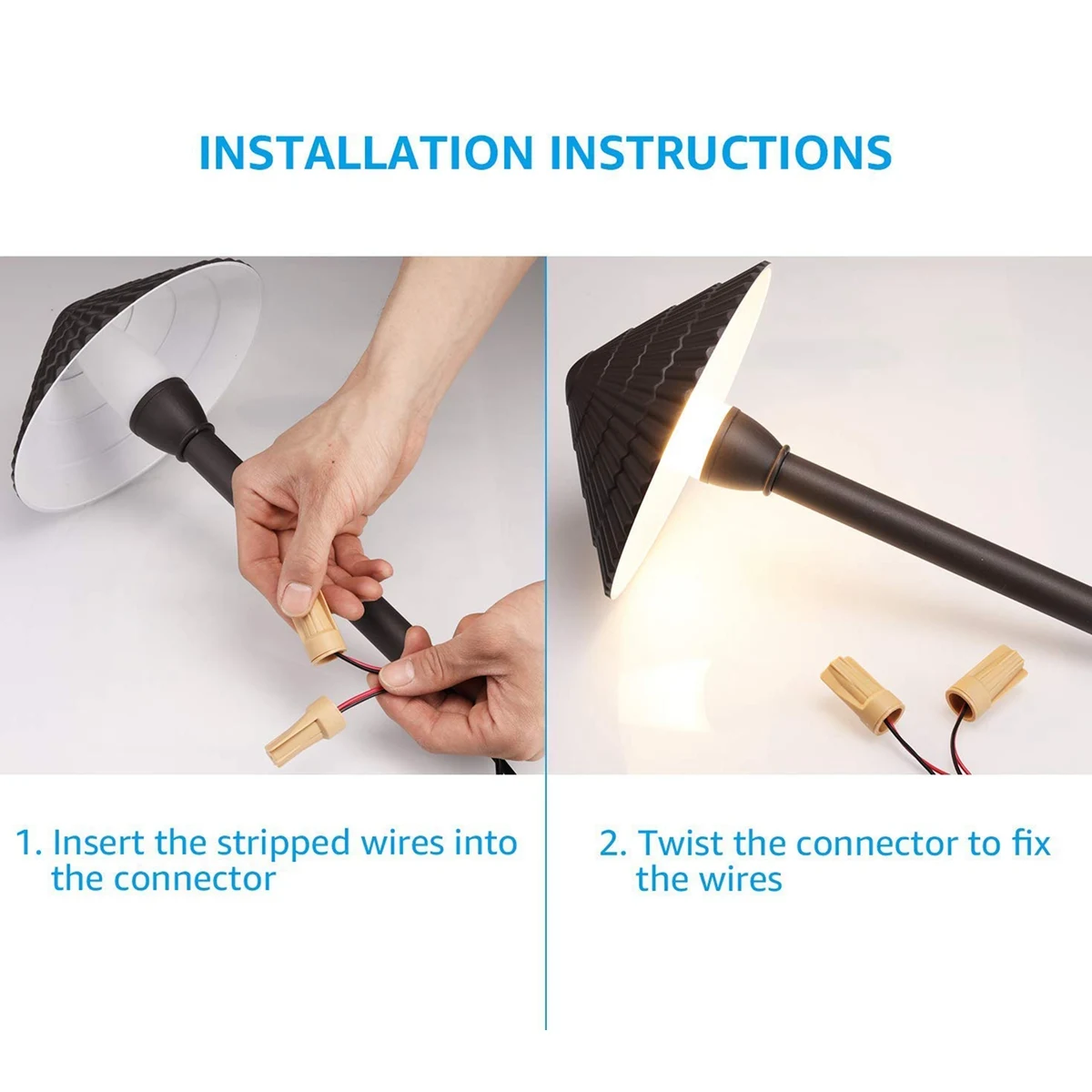 INSTALLATION INSTRUCTIONS

1. Insert the stripped wires into the connector

2. Twist the connector to fix the wires