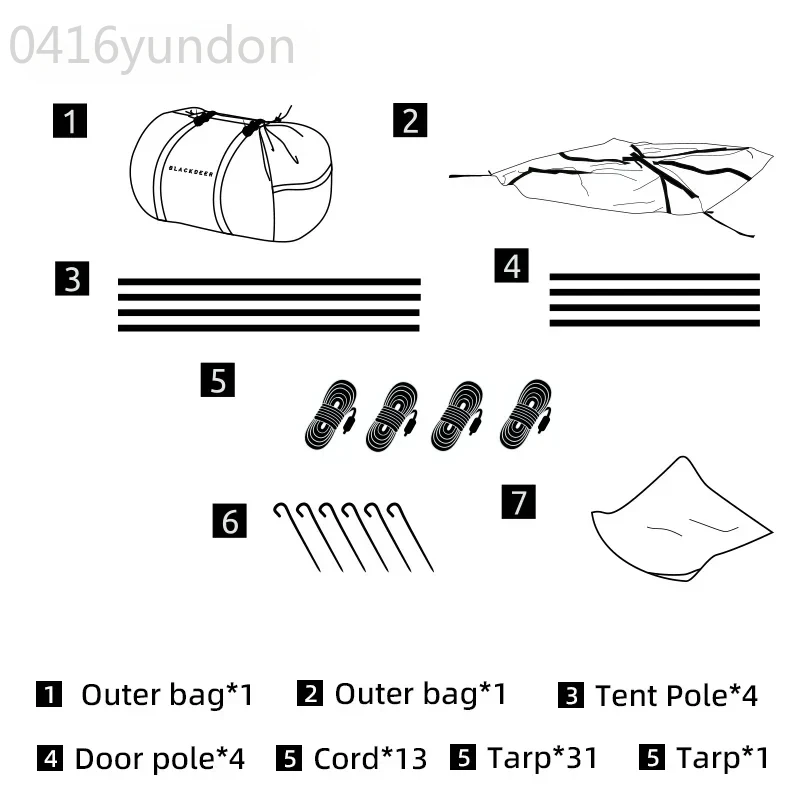 0416yundon

1

BLACKDEER

2

3

4

5

6

7

1 Outer bag*1 2 Outer bag*1 3 Tent Pole*4

4 Door pole*4 5 Cord*13 5 Tarp*31 5 Tarp*1