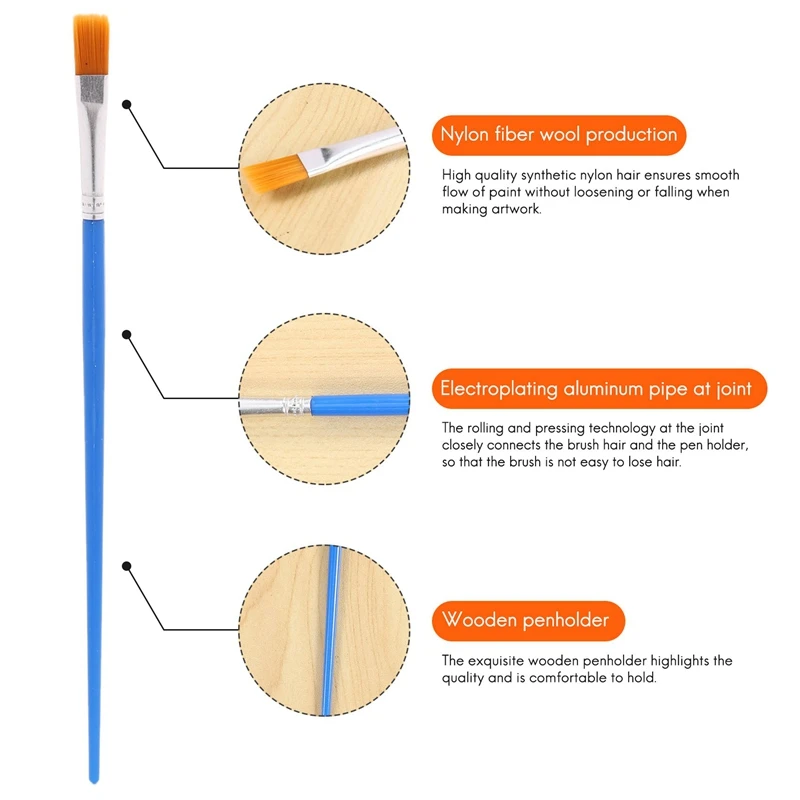 Nylon fiber wool production

High quality synthetic nylon hair ensures smooth flow of paint without loosening or falling when making artwork.

Electroplating aluminum pipe at joint

The rolling and pressing technology at the joint closely connects the brush hair and the pen holder, so that the brush is not easy to lose hair.

Wooden penholder

The exquisite wooden penholder highlights the quality and is comfortable to hold.