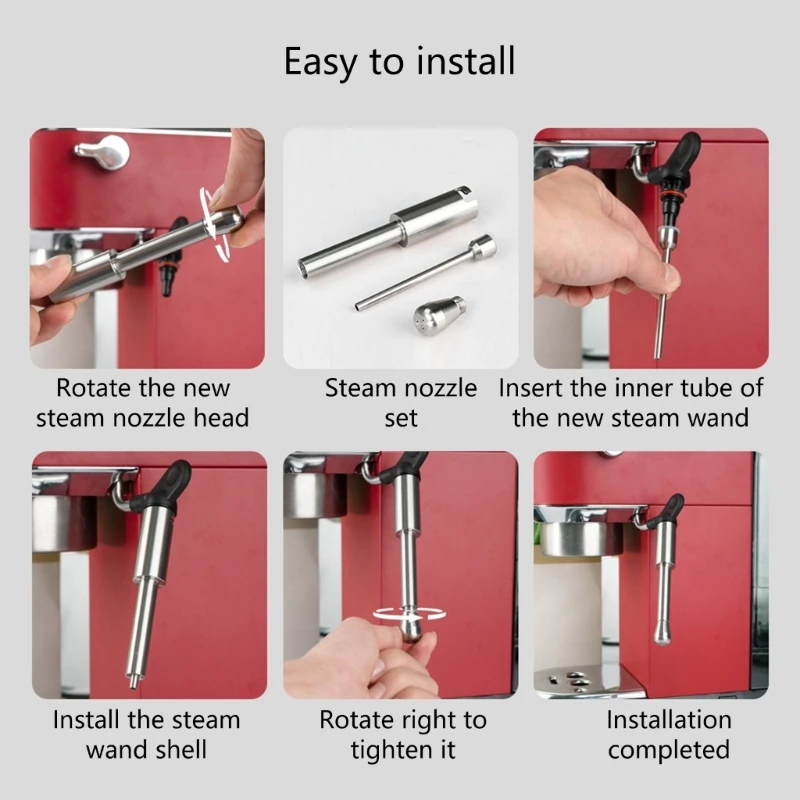 Easy to install

Rotate the new steam nozzle head

Steam nozzle set

Insert the inner tube of the new steam wand

Install the steam wand shell

Rotate right to tighten it

Installation completed